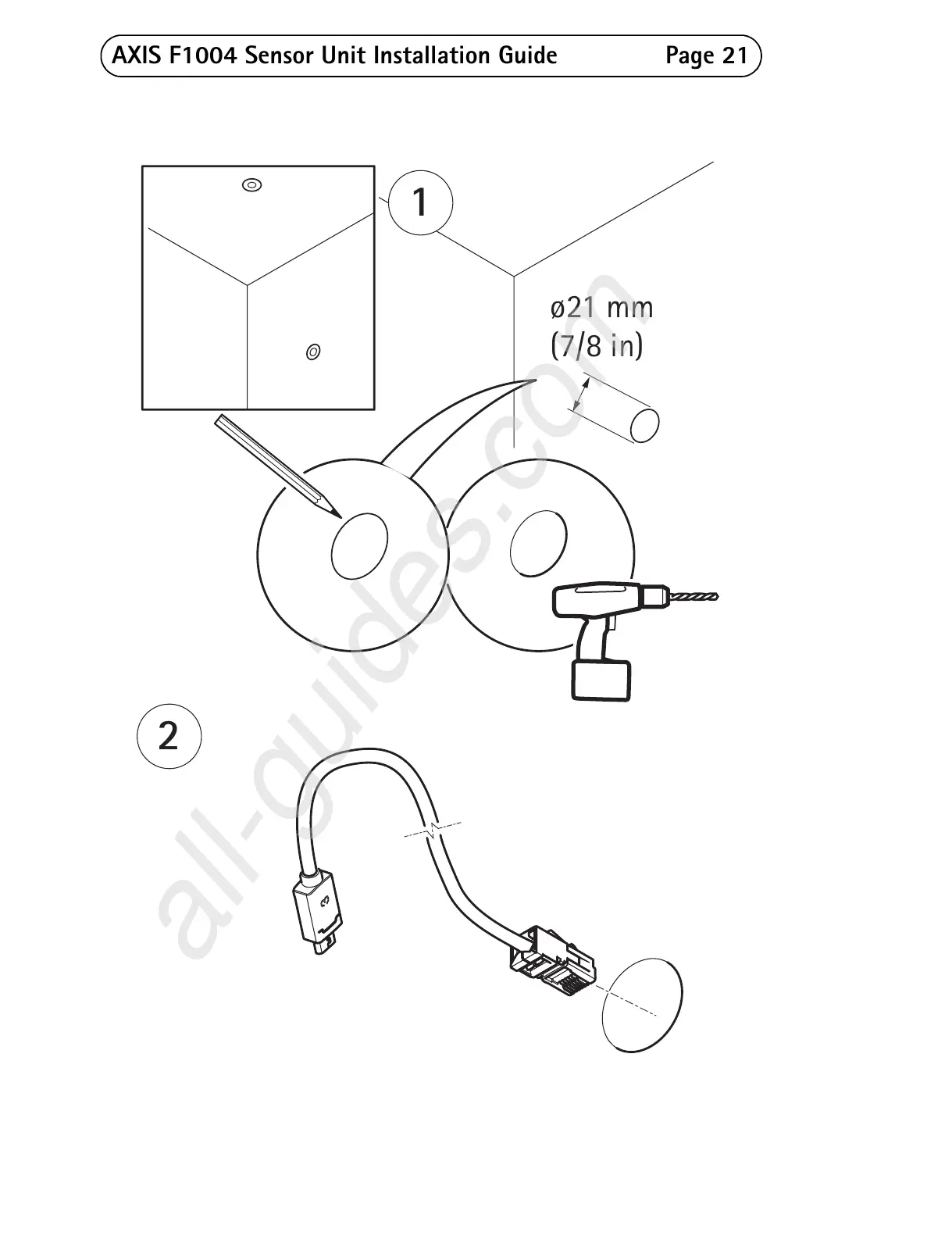 AXIS F1004 Sensor Unit Installation Guide Page 21

1

ø21 mm
(7/8 in)

2

all-guides.com