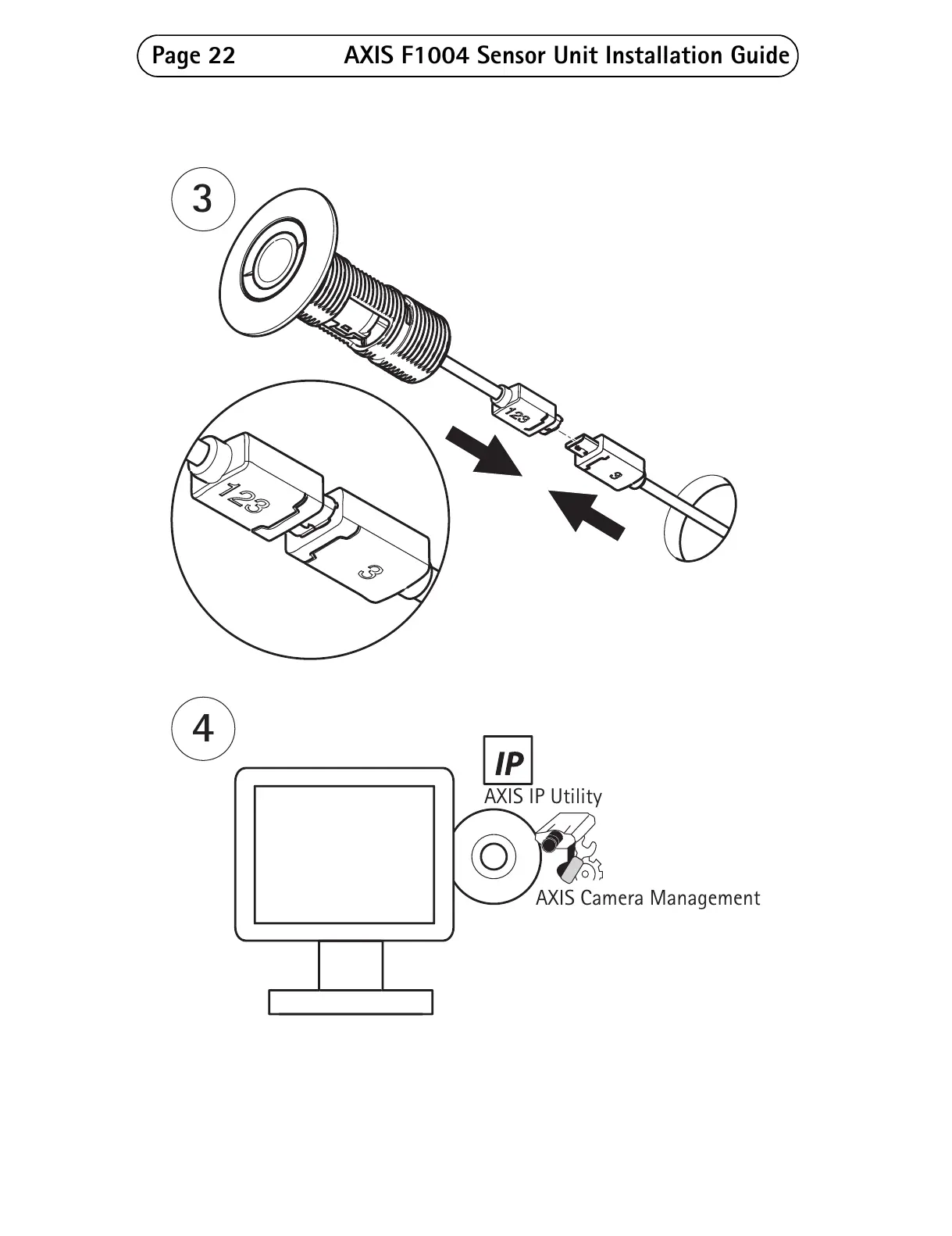 Page 22 AXIS F1004 Sensor Unit Installation Guide

3

123

3

123

3

4

IP

AXIS IP Utility

AXIS Camera Management