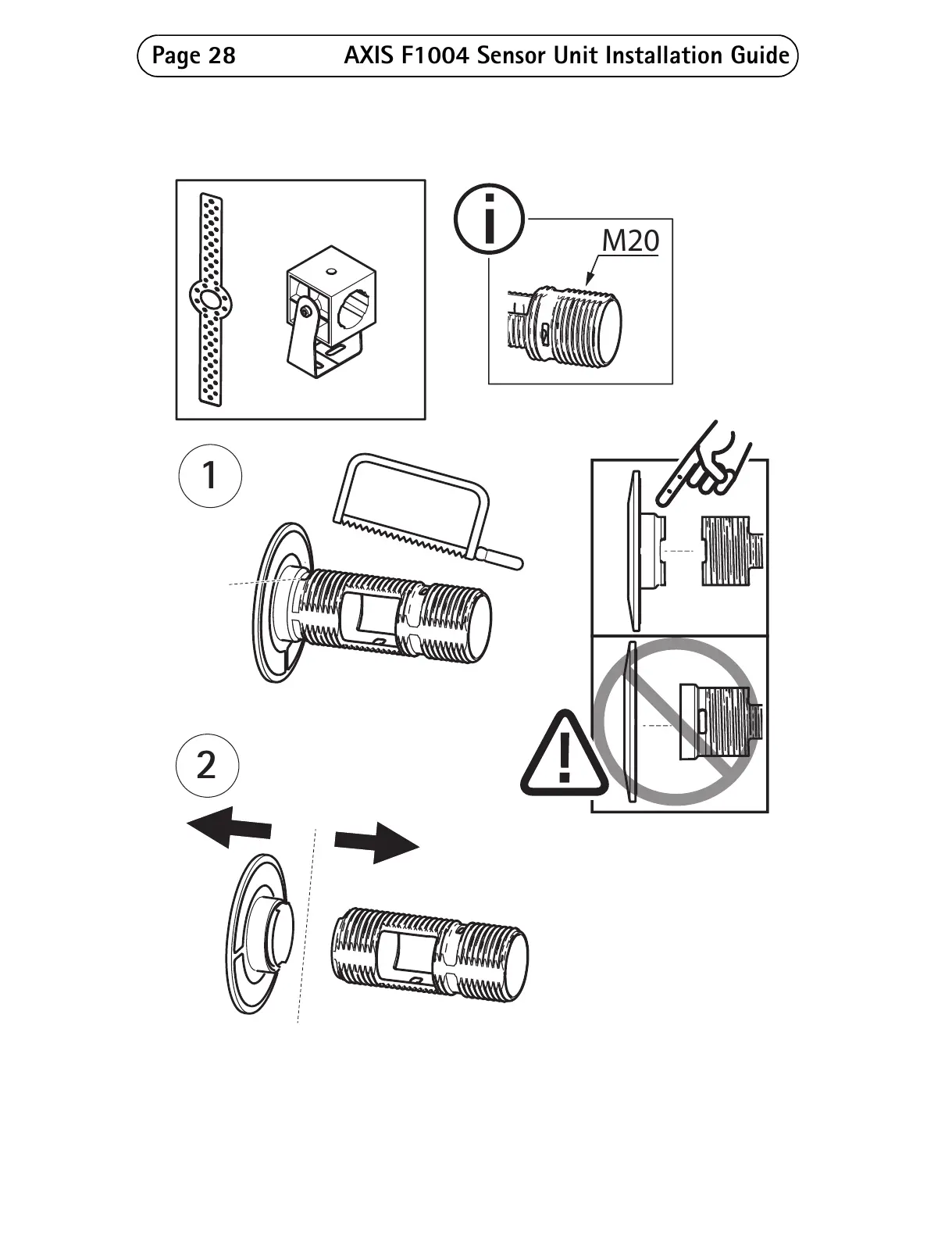 Page 28 AXIS F1004 Sensor Unit Installation Guide

M20

1

2