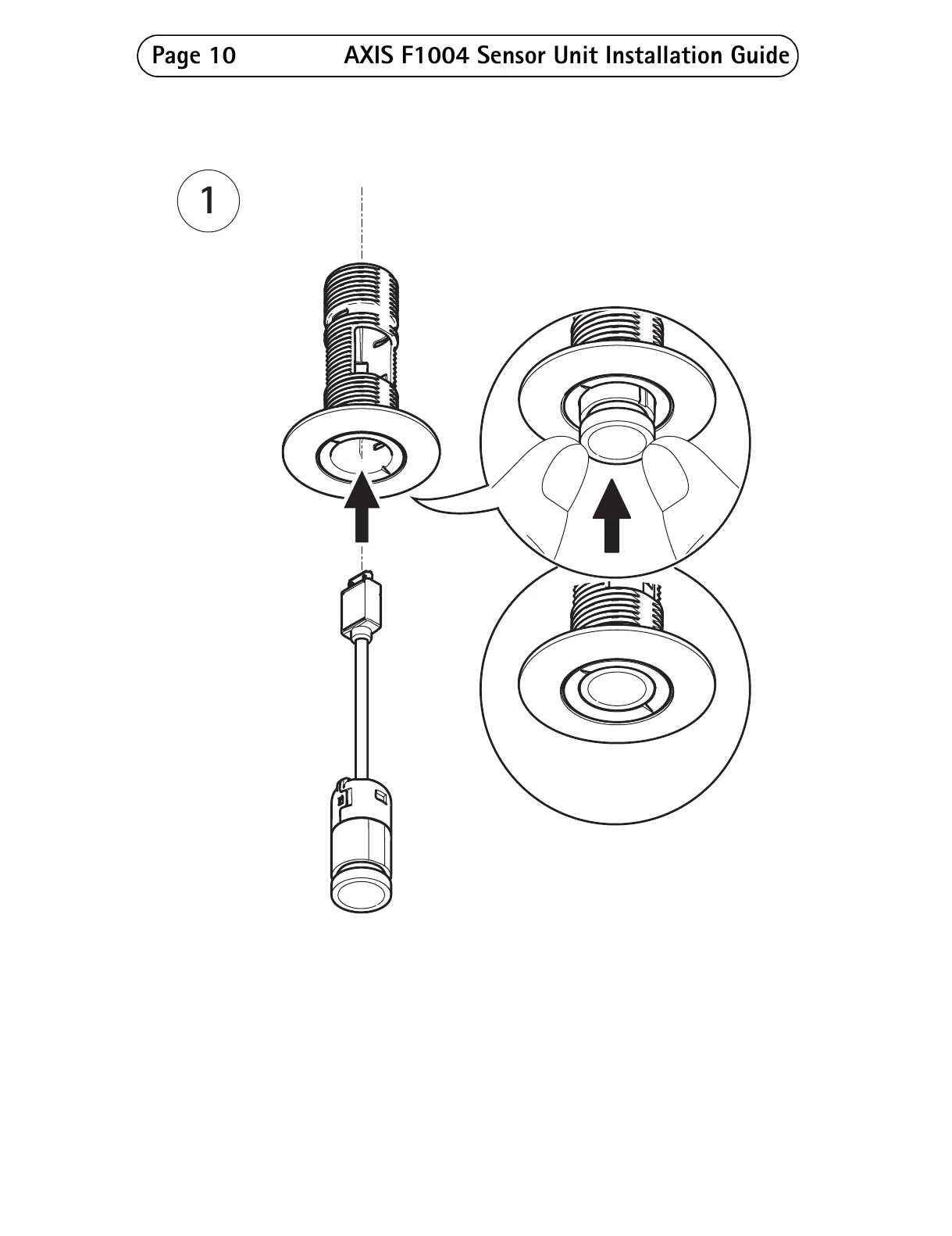 Page 10 AXIS F1004 Sensor Unit Installation Guide

1