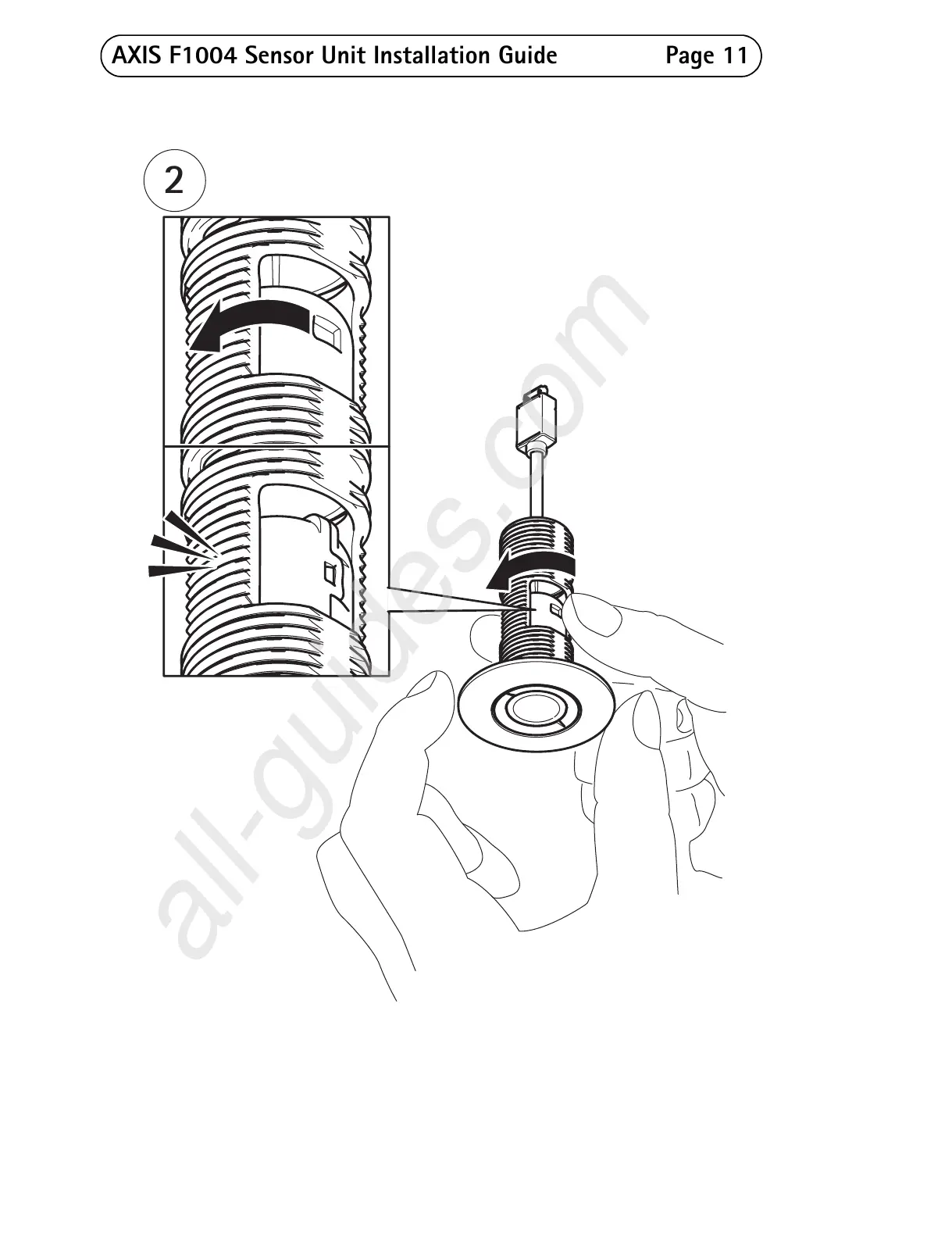 AXIS F1004 Sensor Unit Installation Guide Page 11

2

all-guides.com