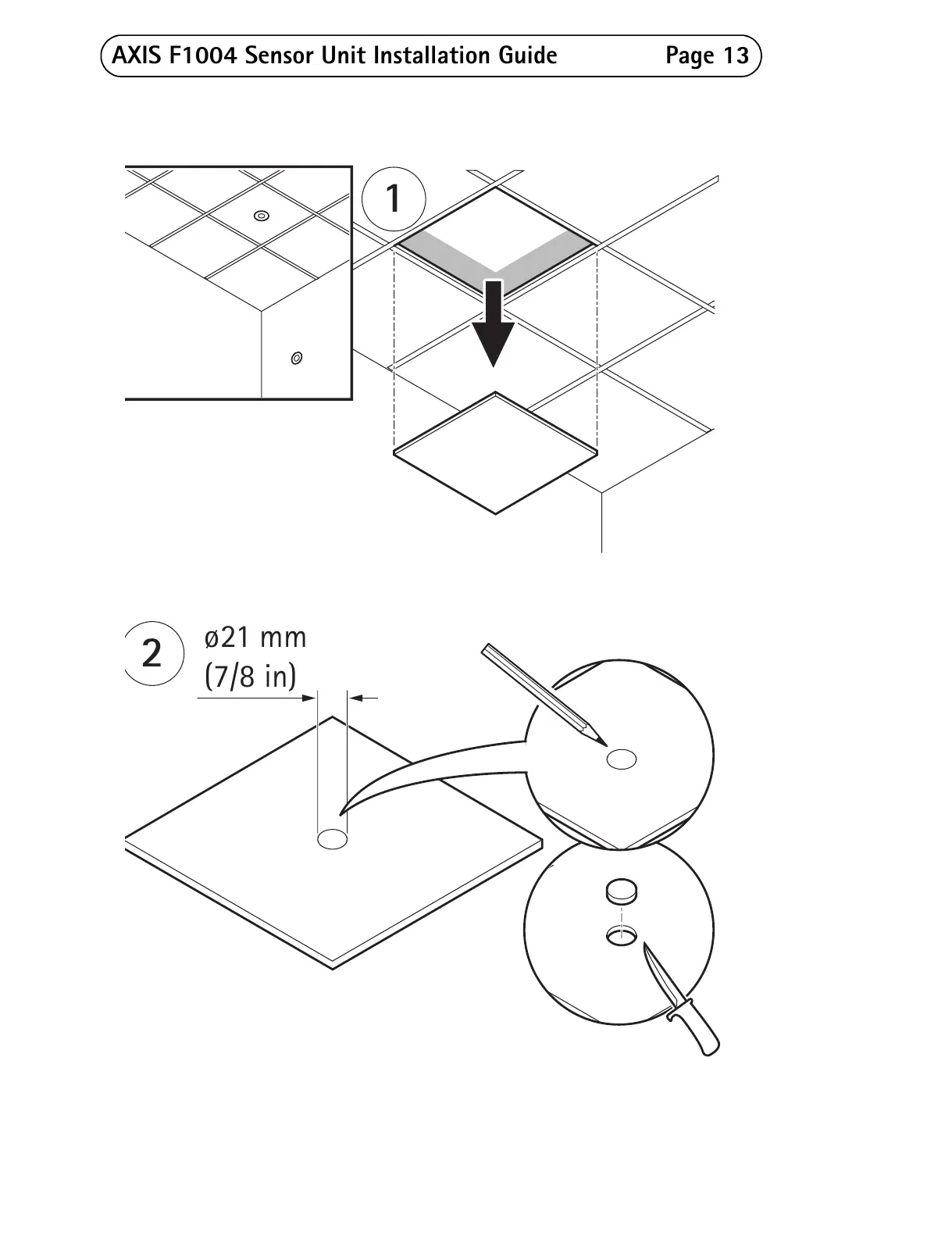 AXIS F1004 Sensor Unit Installation Guide Page 13

1

2

ø21 mm
(7/8 in)