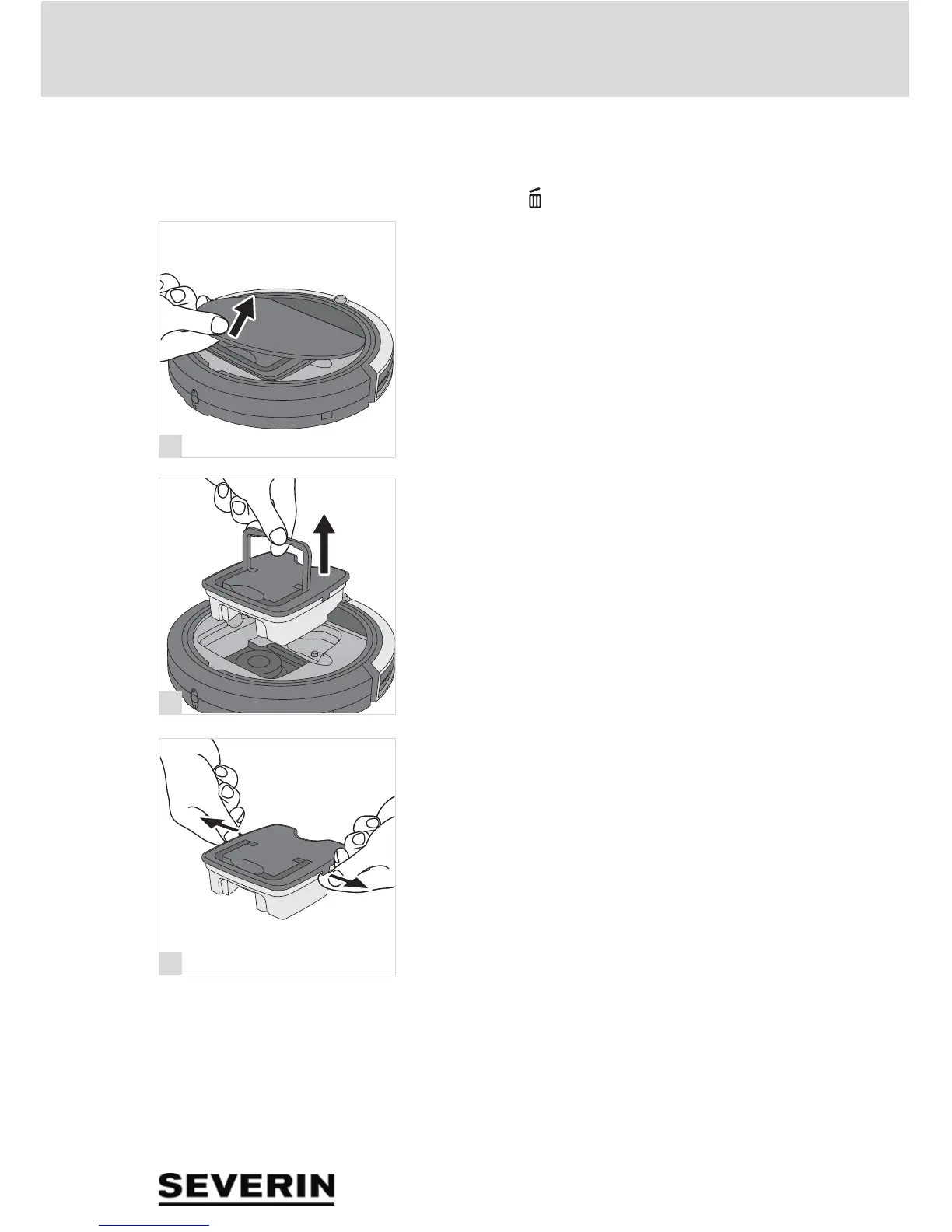 SEVERIN