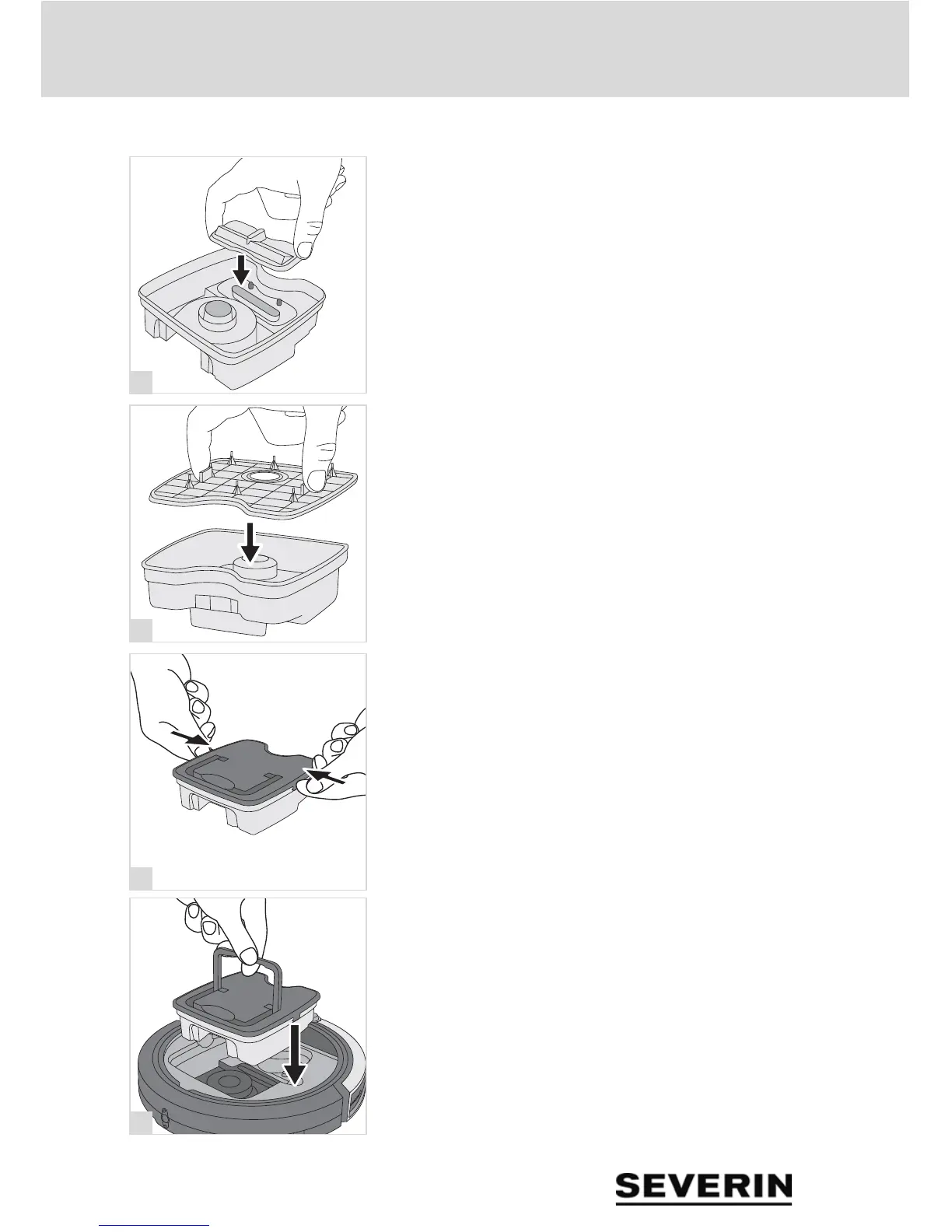 SEVERIN