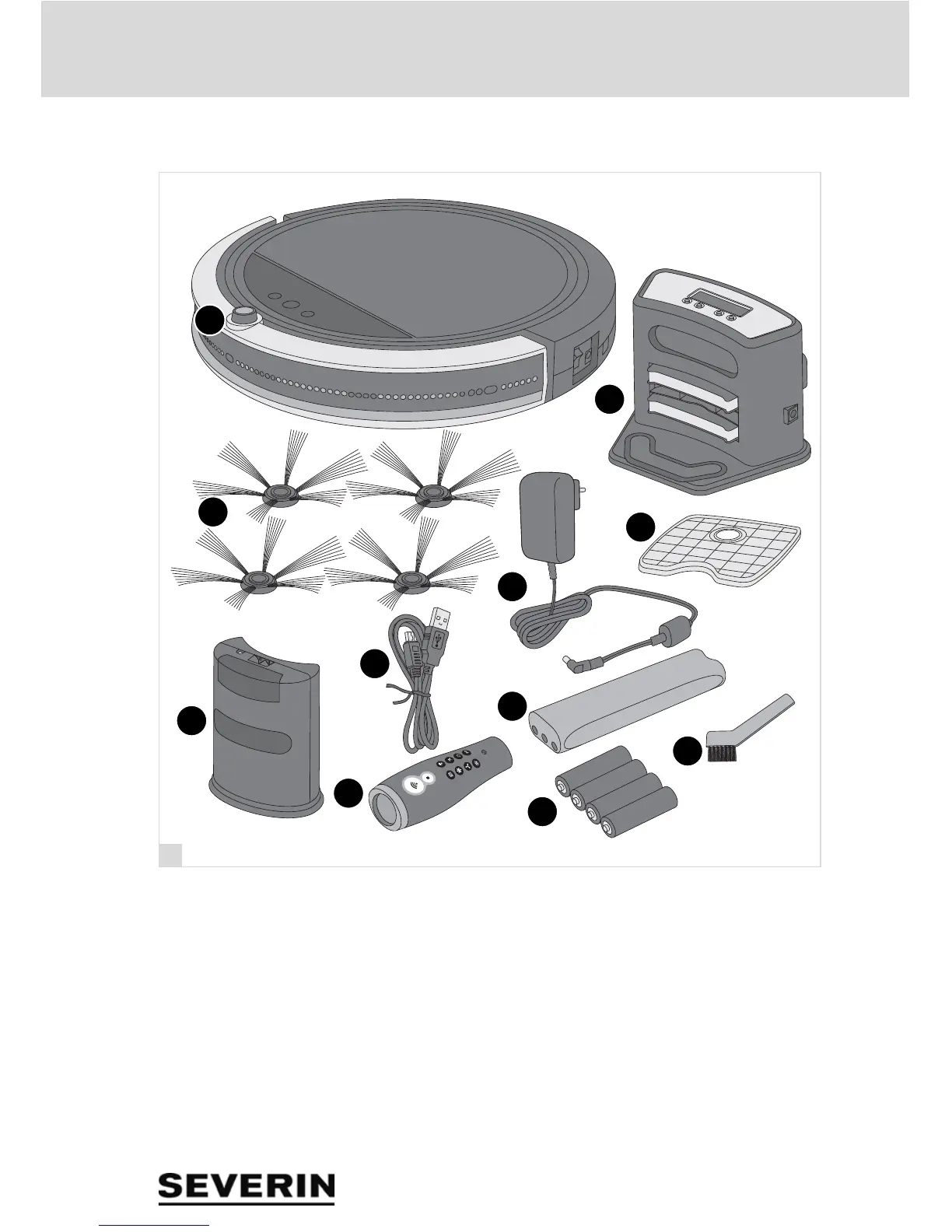 SEVERIN