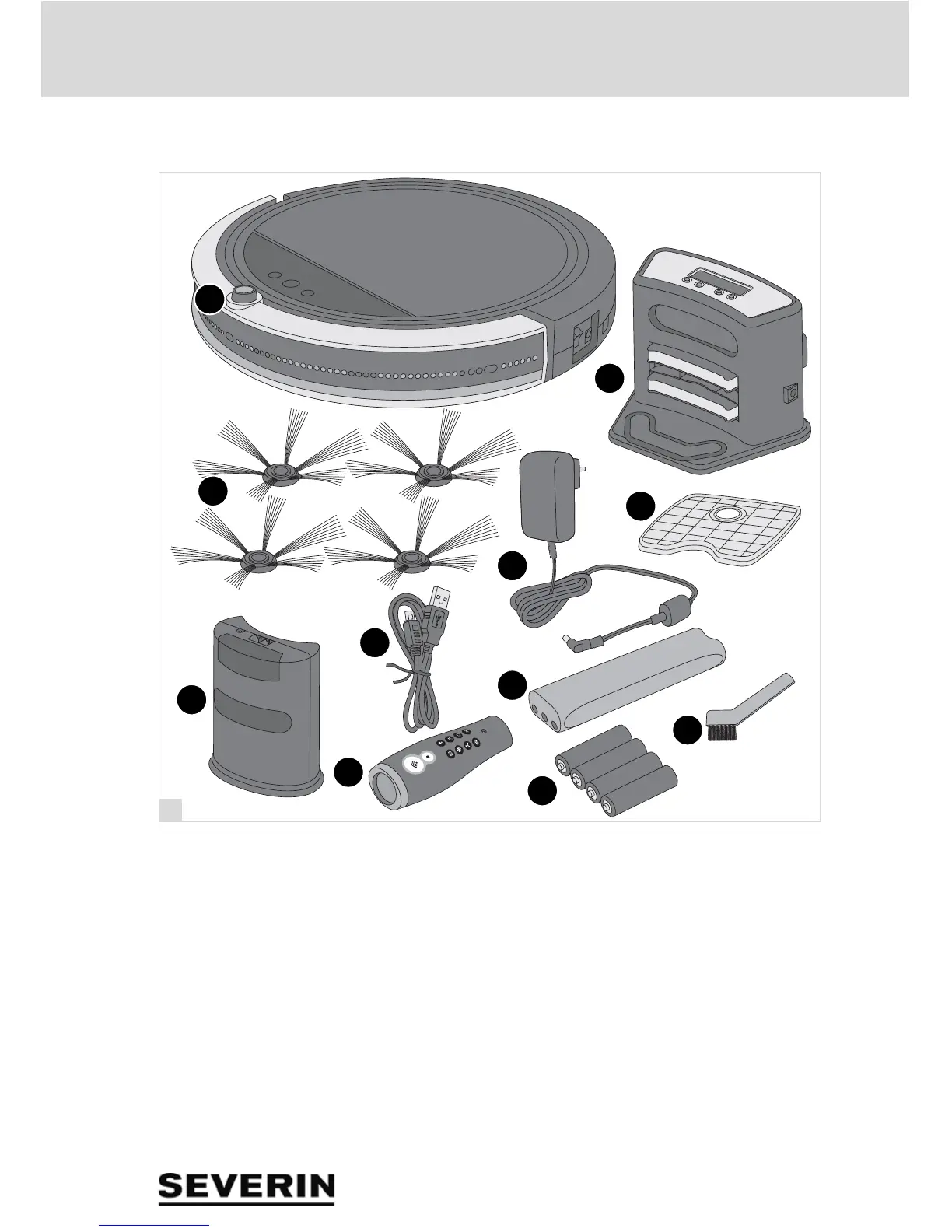 SEVERIN