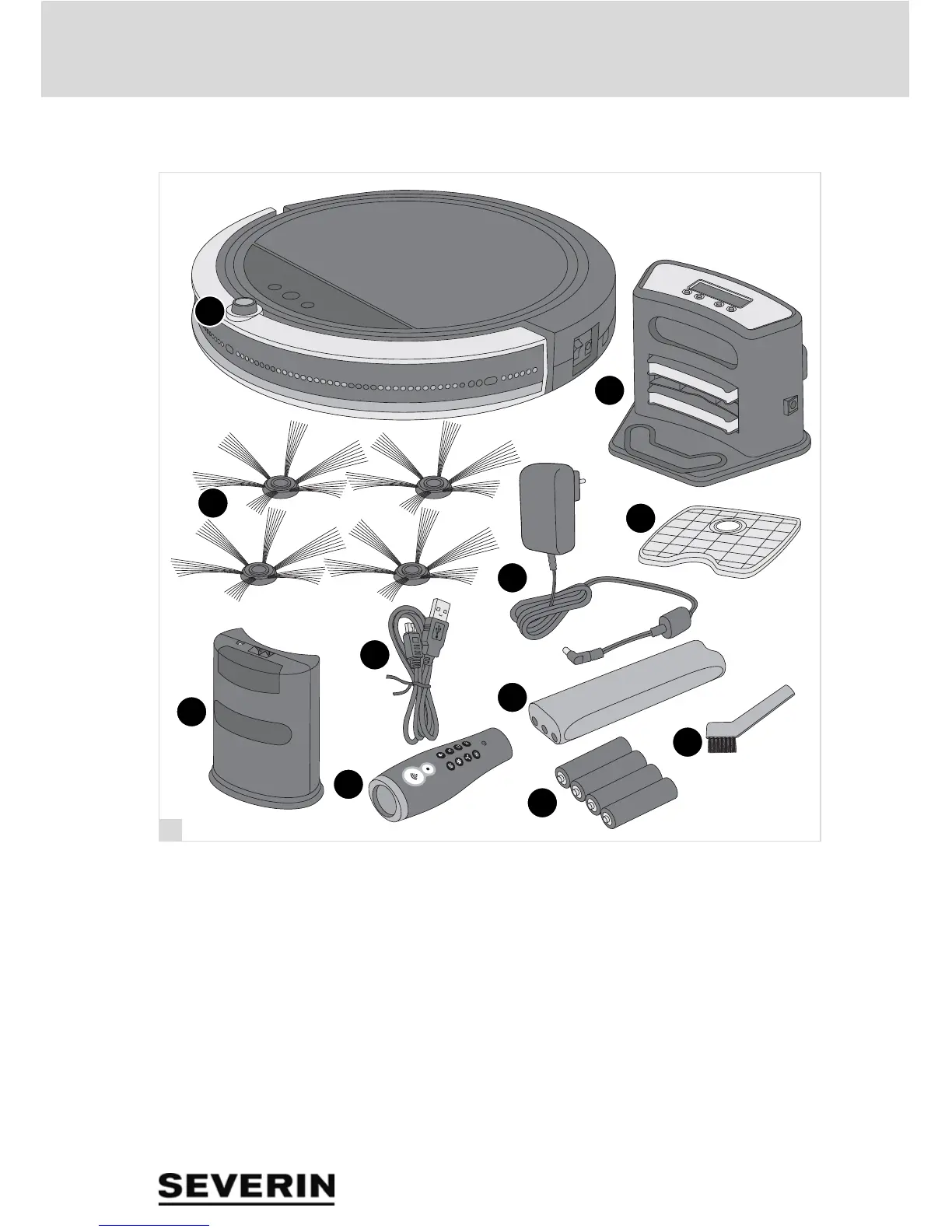 SEVERIN