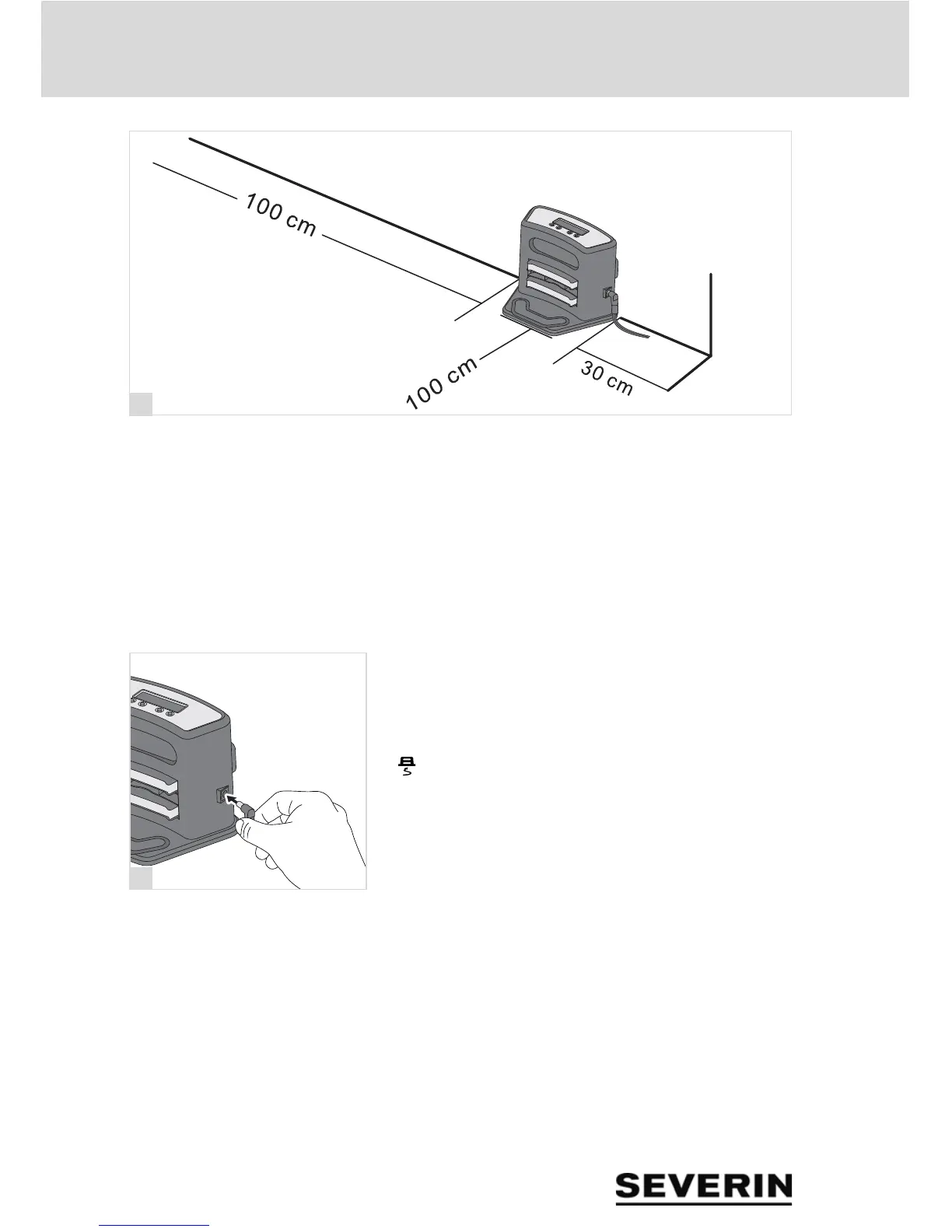 100 cm

100 cm

30 cm

SEVERIN