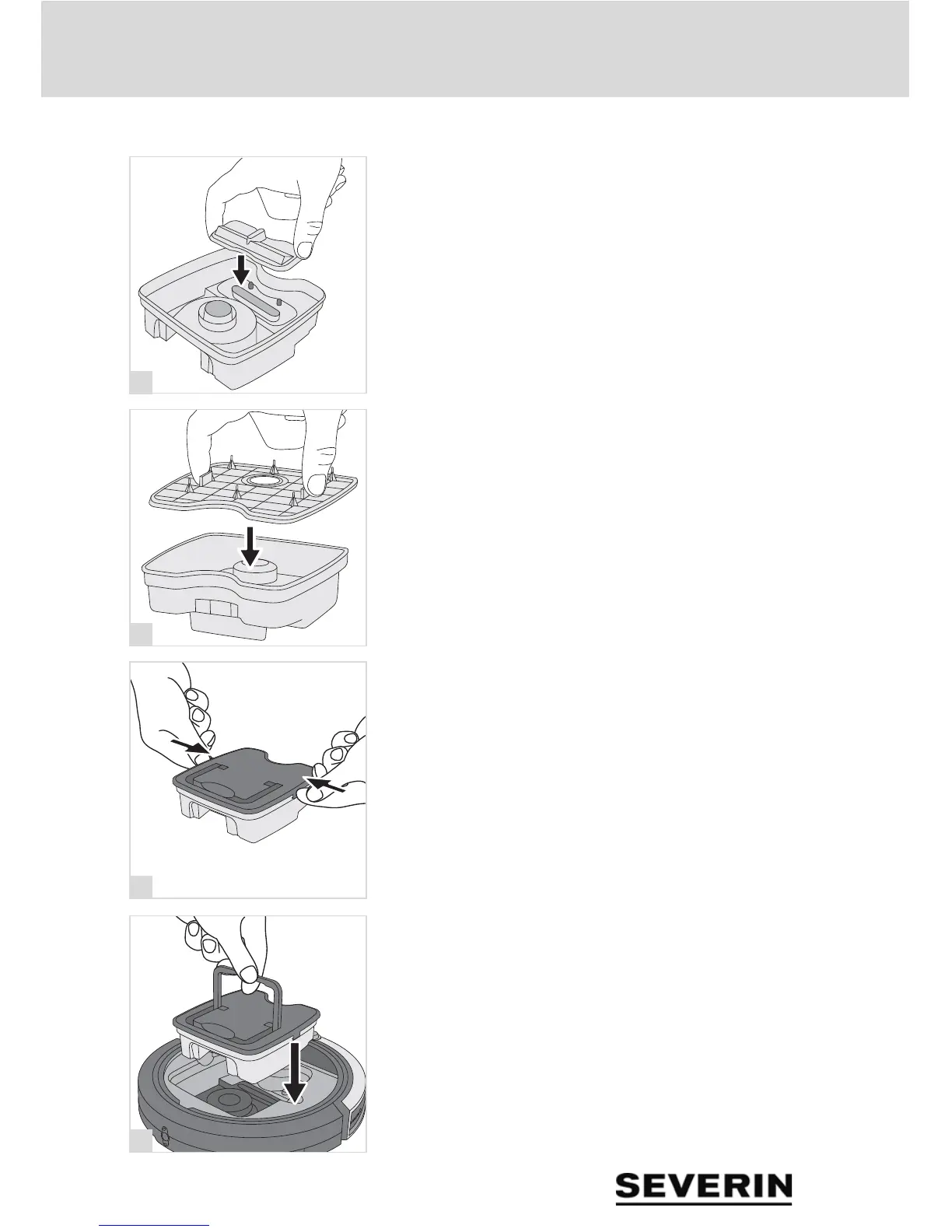 SEVERIN