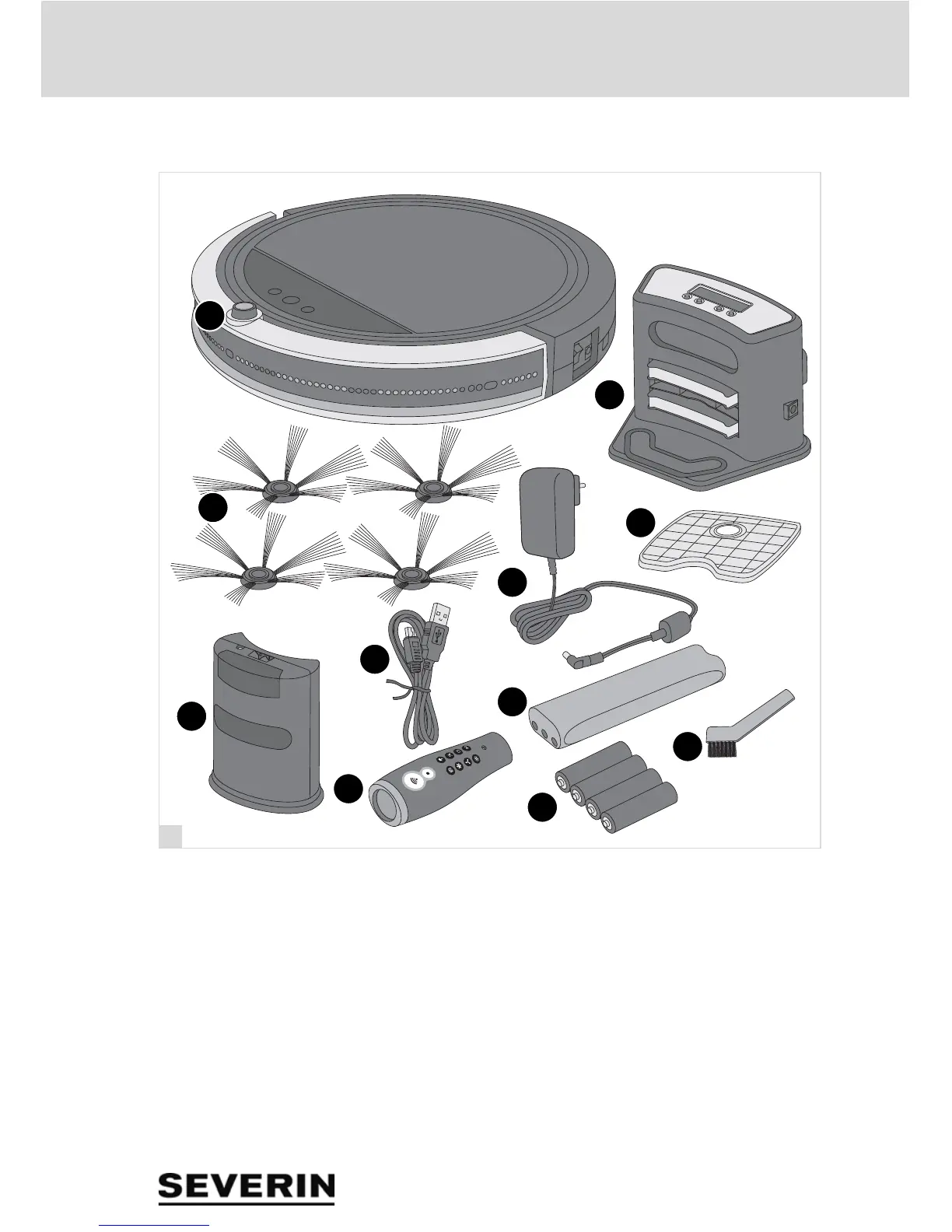 SEVERIN