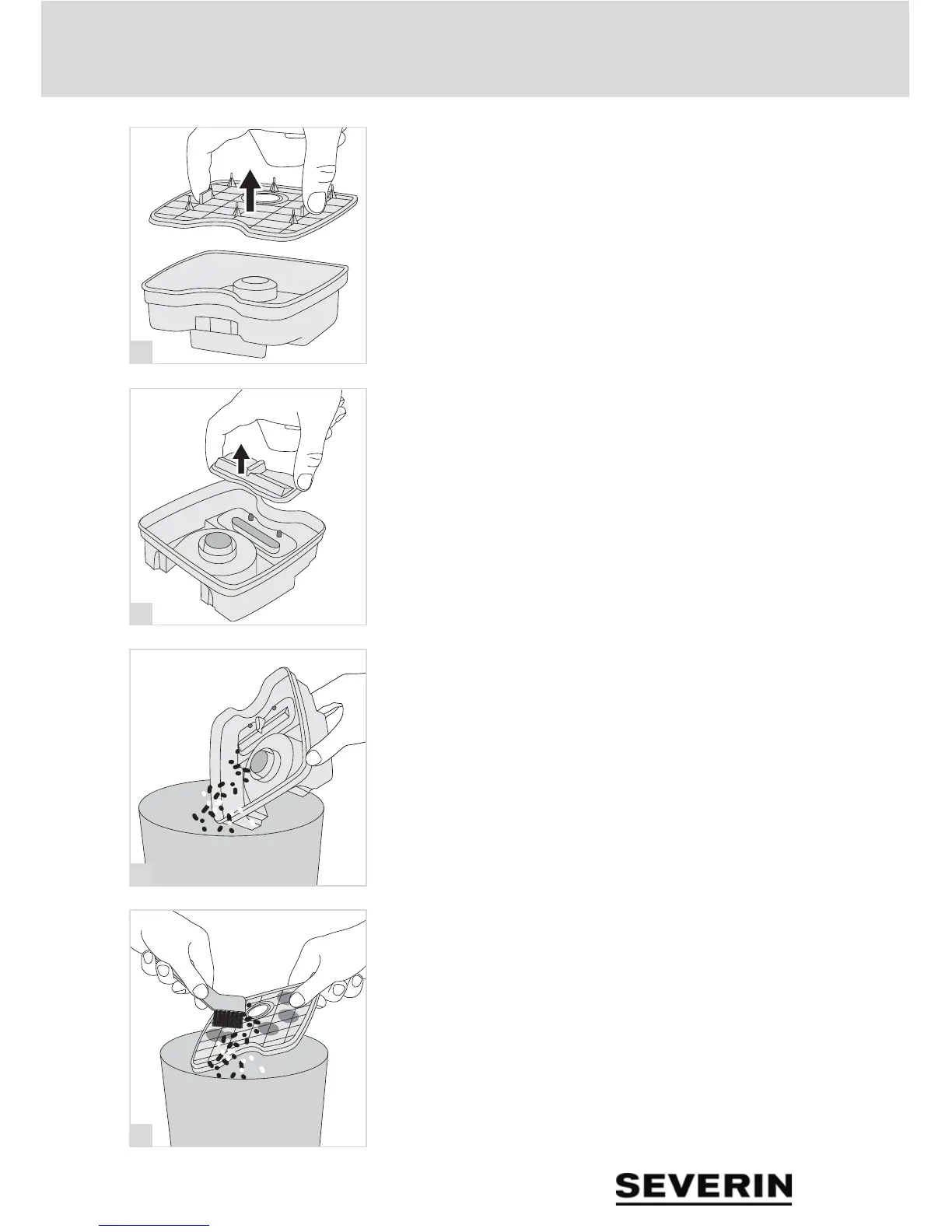 SEVERIN