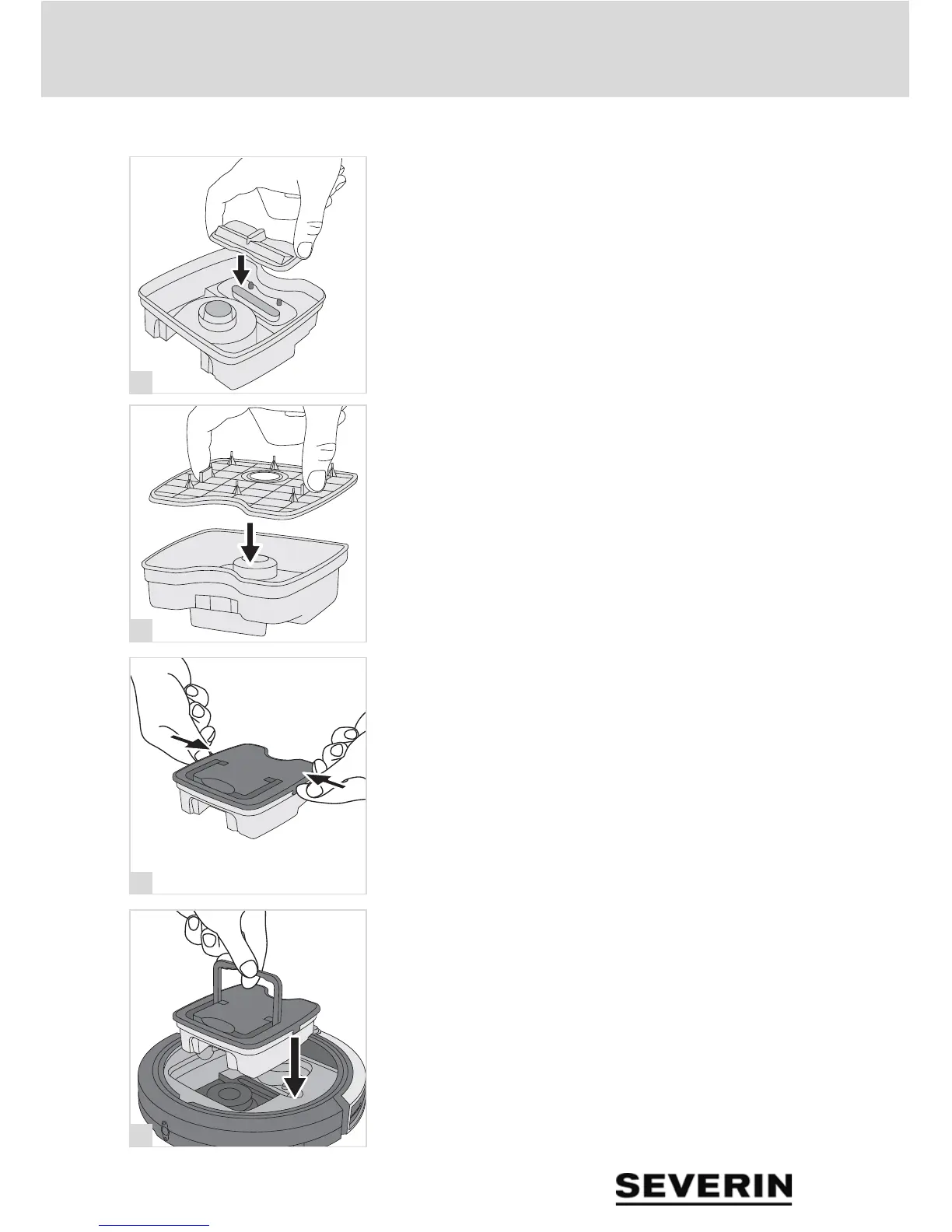 SEVERIN