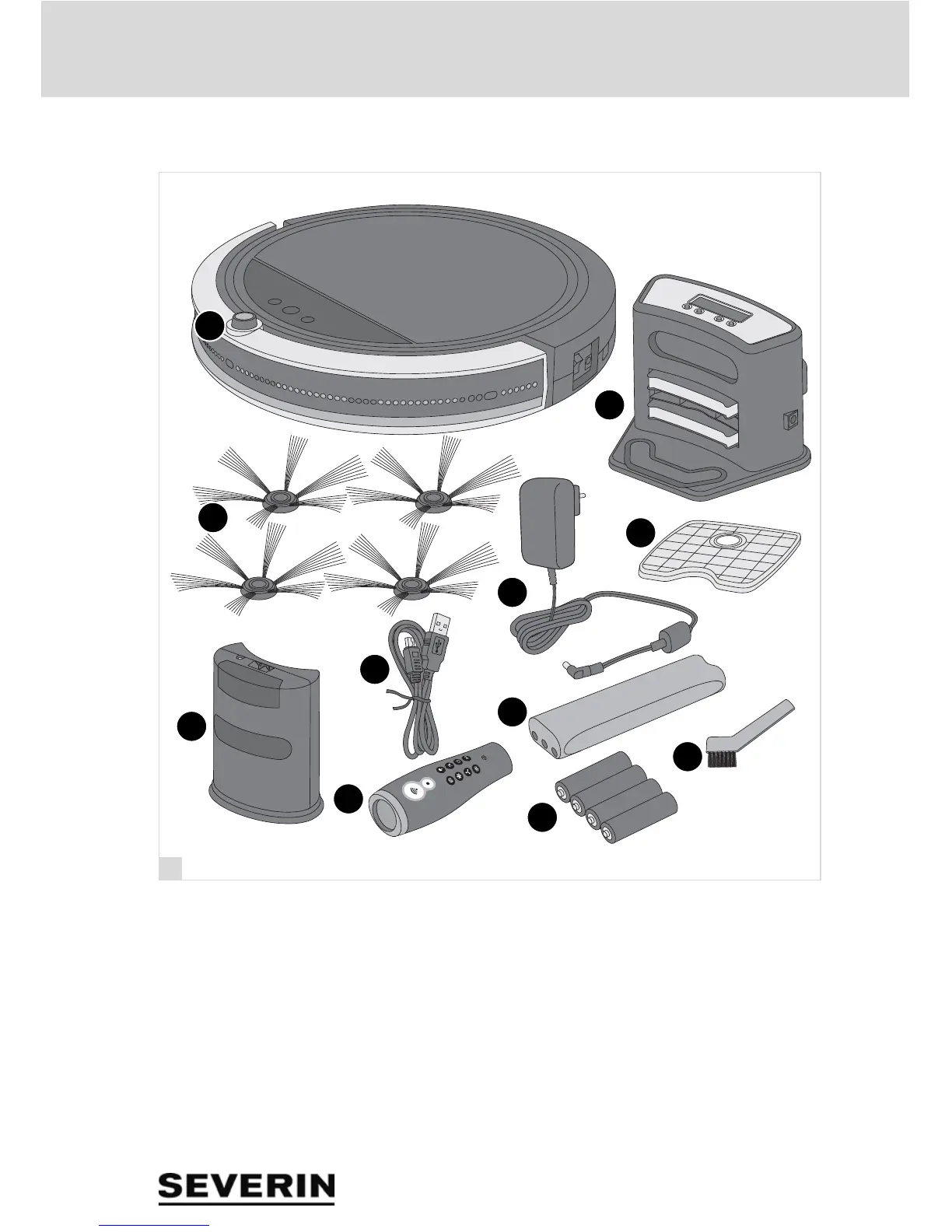 SEVERIN