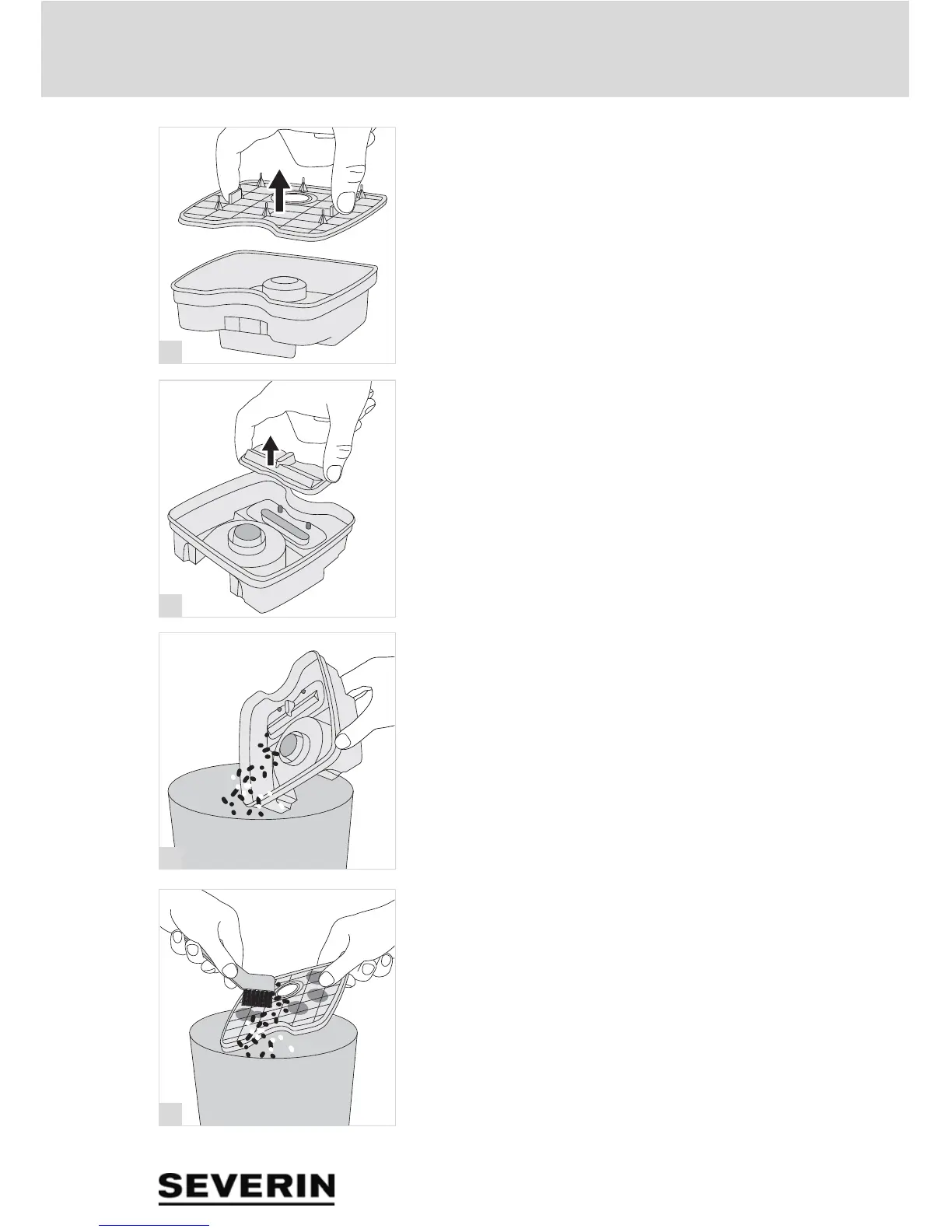 SEVERIN