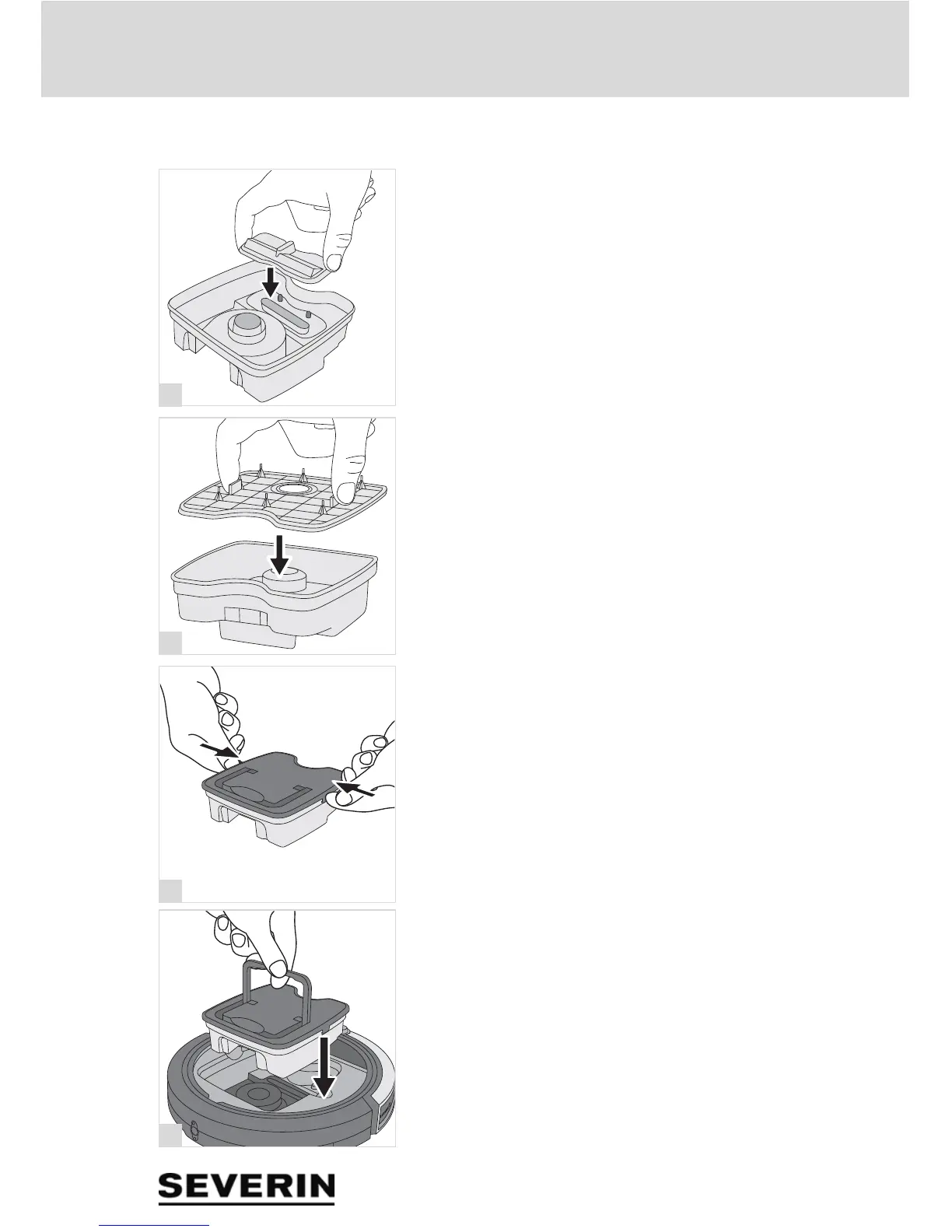 SEVERIN