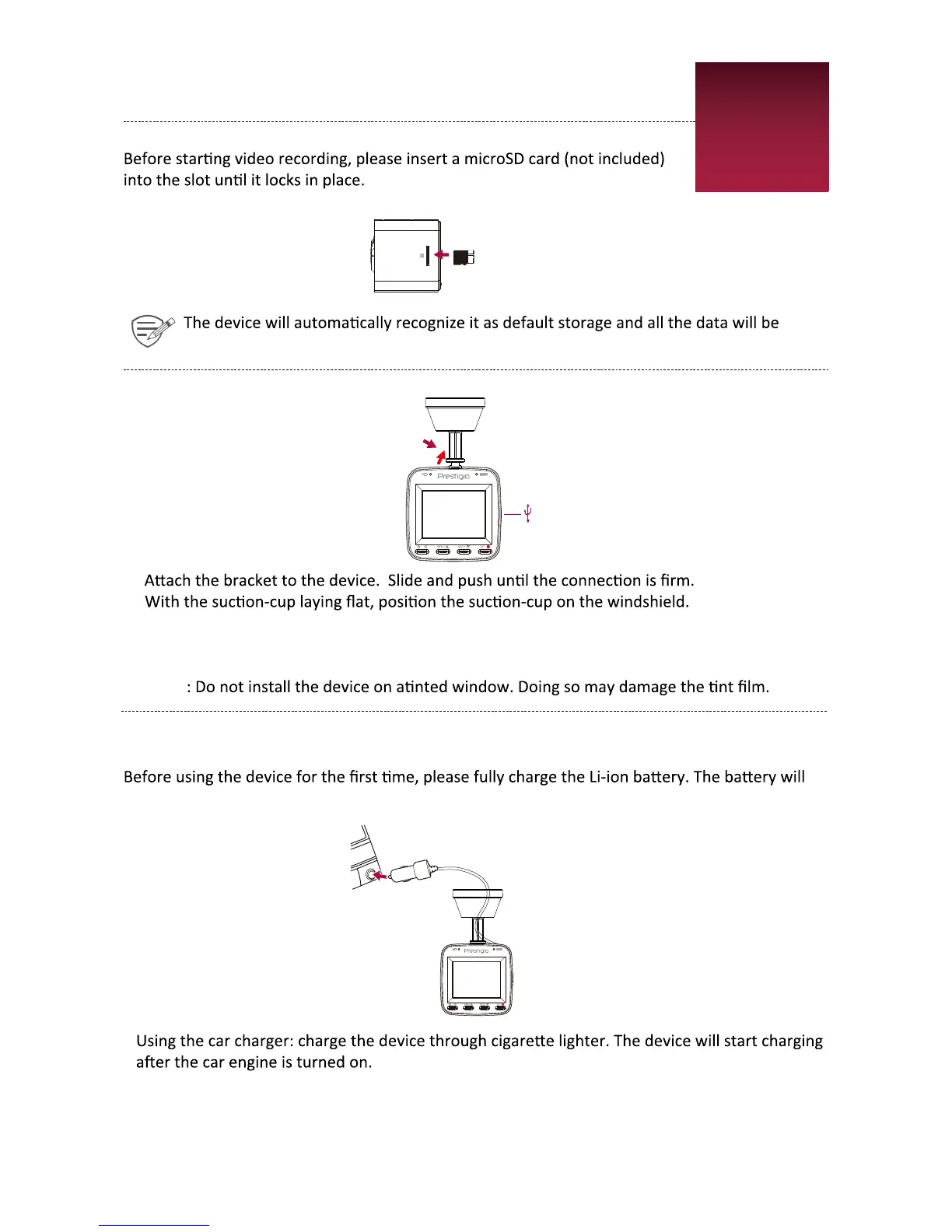 Before starting video recording, please insert a microSD card (not included) into the slot until it locks in place.

The device will automatically recognize it as default storage and all the data will be

Prestigio

Attach the bracket to the device. Slide and push until the connection is firm. With the suction-cup laying flat, position the suction-cup on the windshield.

: Do not install the device on atinted window. Doing so may damage the tint film.

Before using the device for the first time, please fully charge the Li-ion battery. The battery will

Prestigio

Using the car charger: charge the device through cigarette lighter. The device will start charging after the car engine is turned on.