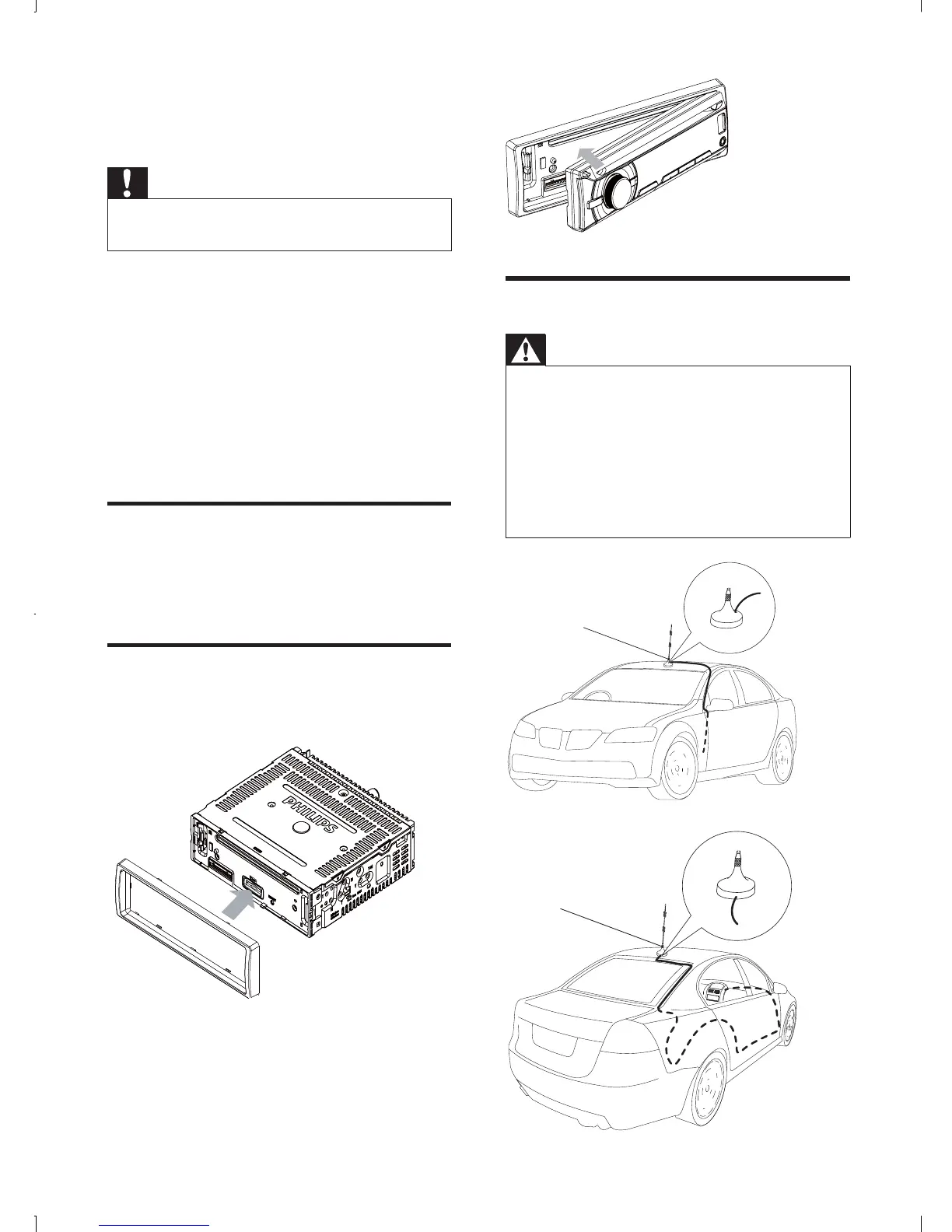 PHILIPS