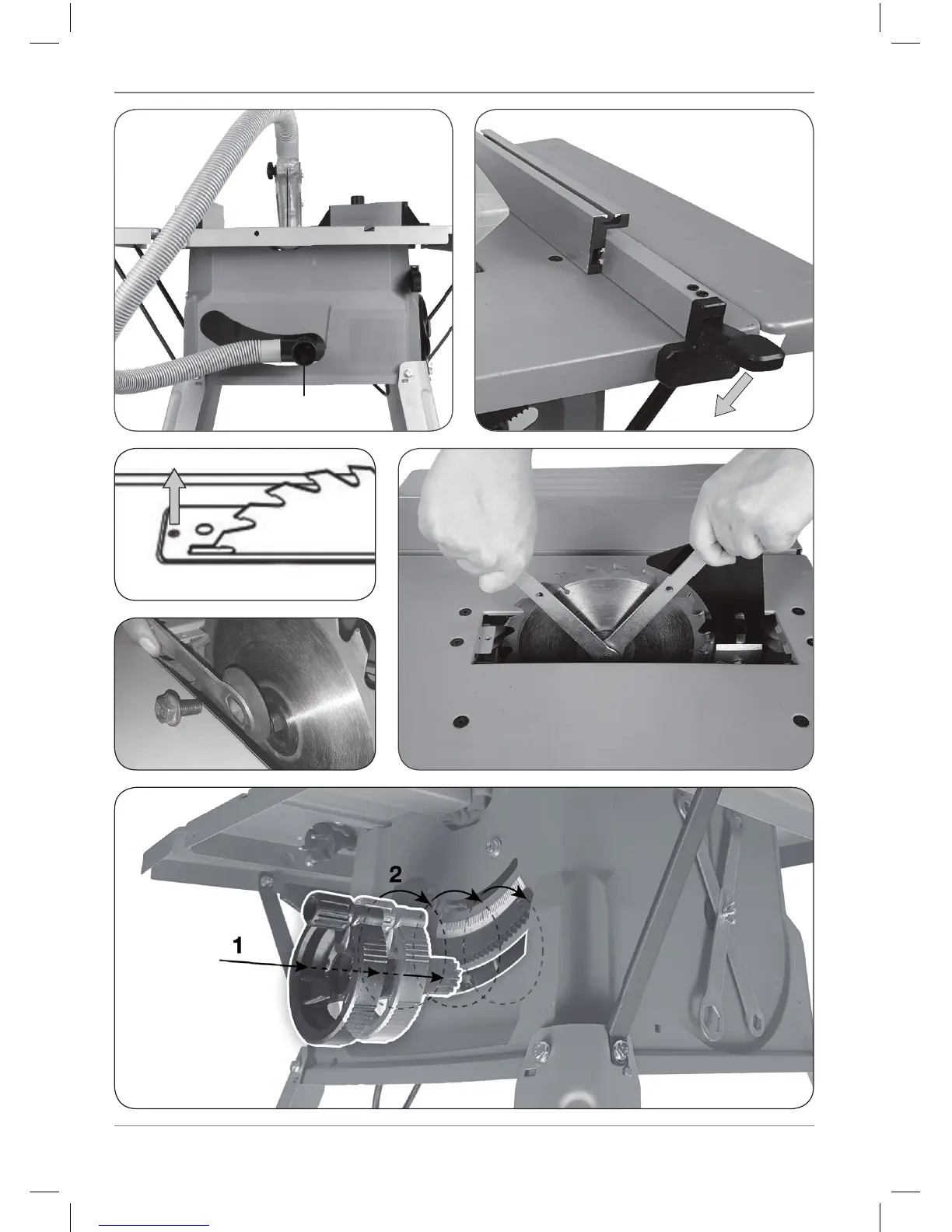 2

1