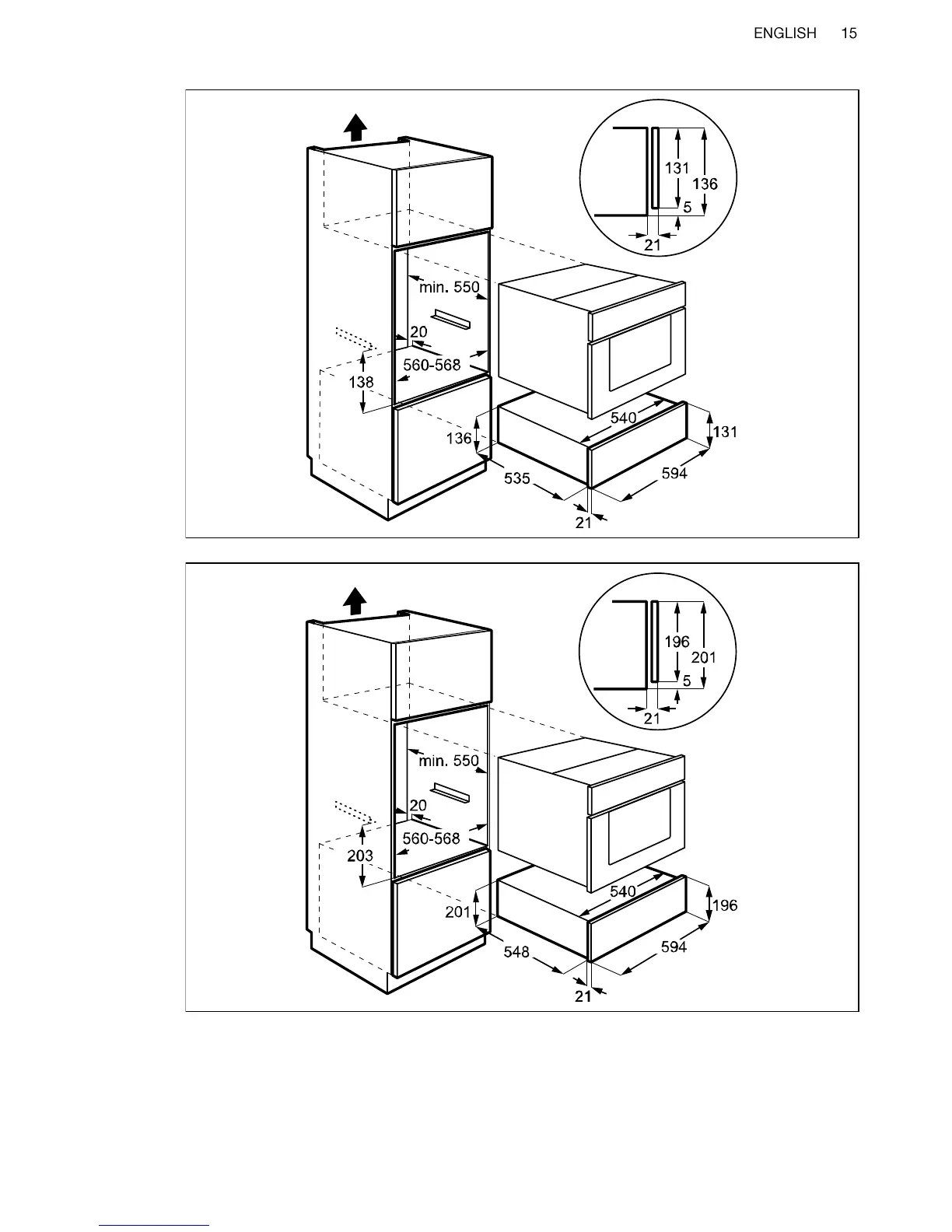 ENGLISH 15

131
136
5
21
min. 550
20
560-568
138
136
540
131
535
594
21

196
201
5
21
min. 550
20
560-568
203
201
540
196
548
594
21