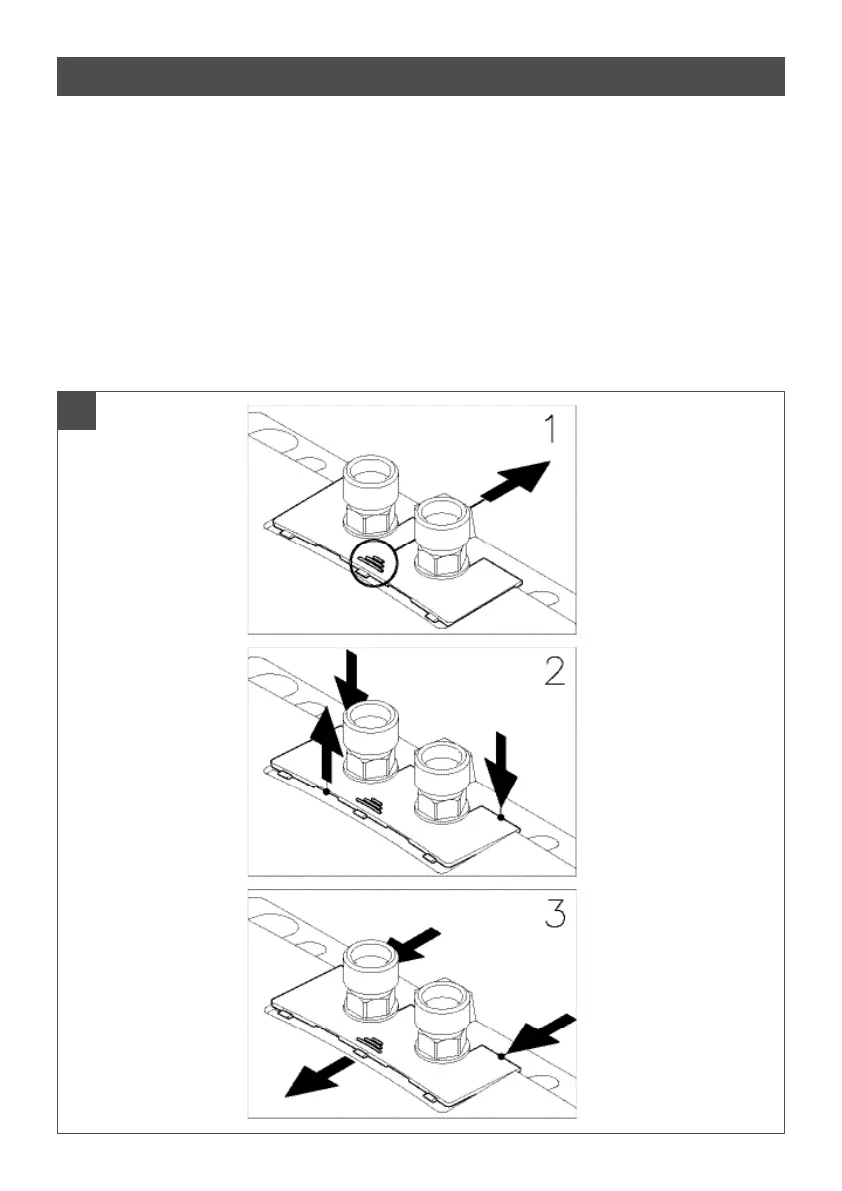 1

2

3