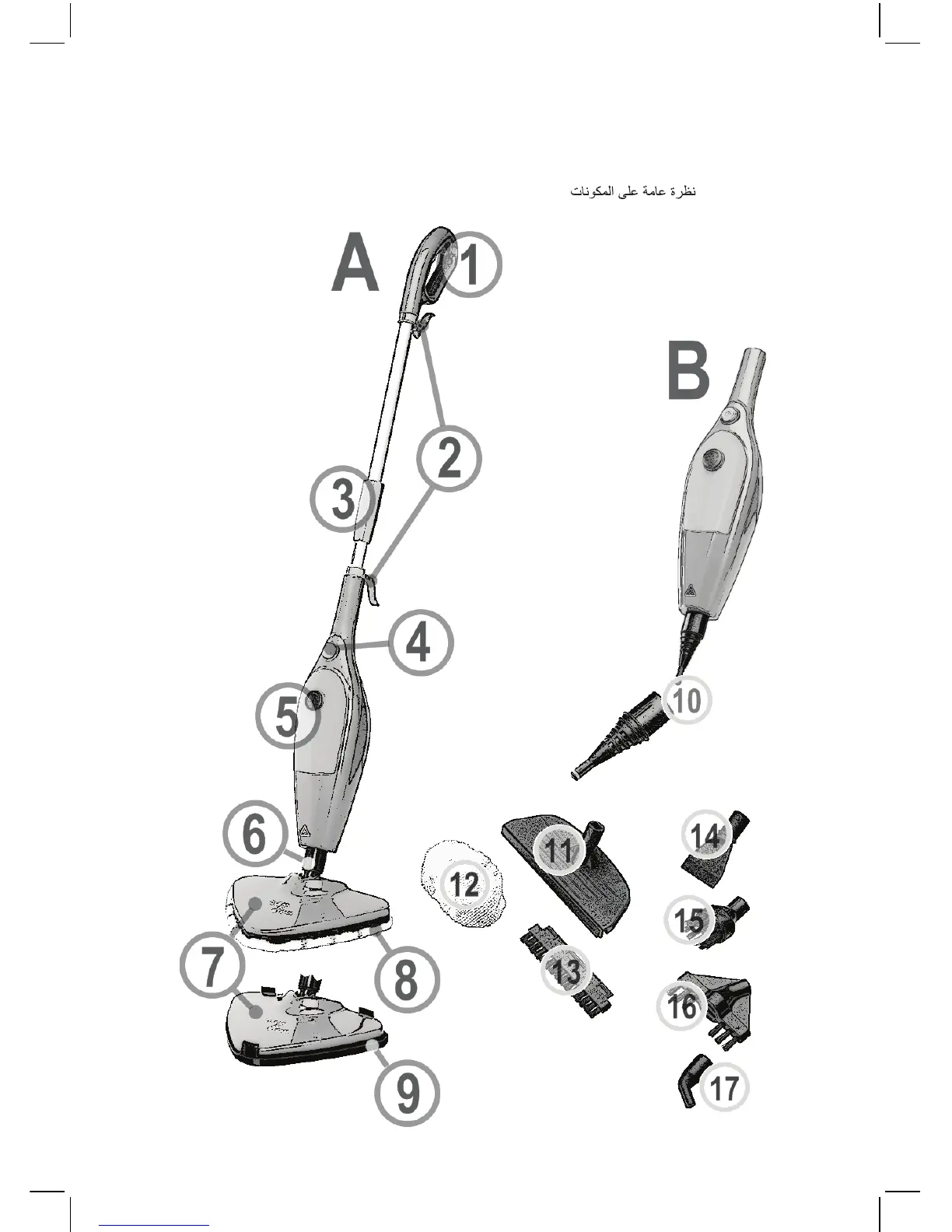 نظرة عامة على المكونات

A

1

2

3

4

5

6

7

8

9

B

10

11

12

13

14

15

16

17