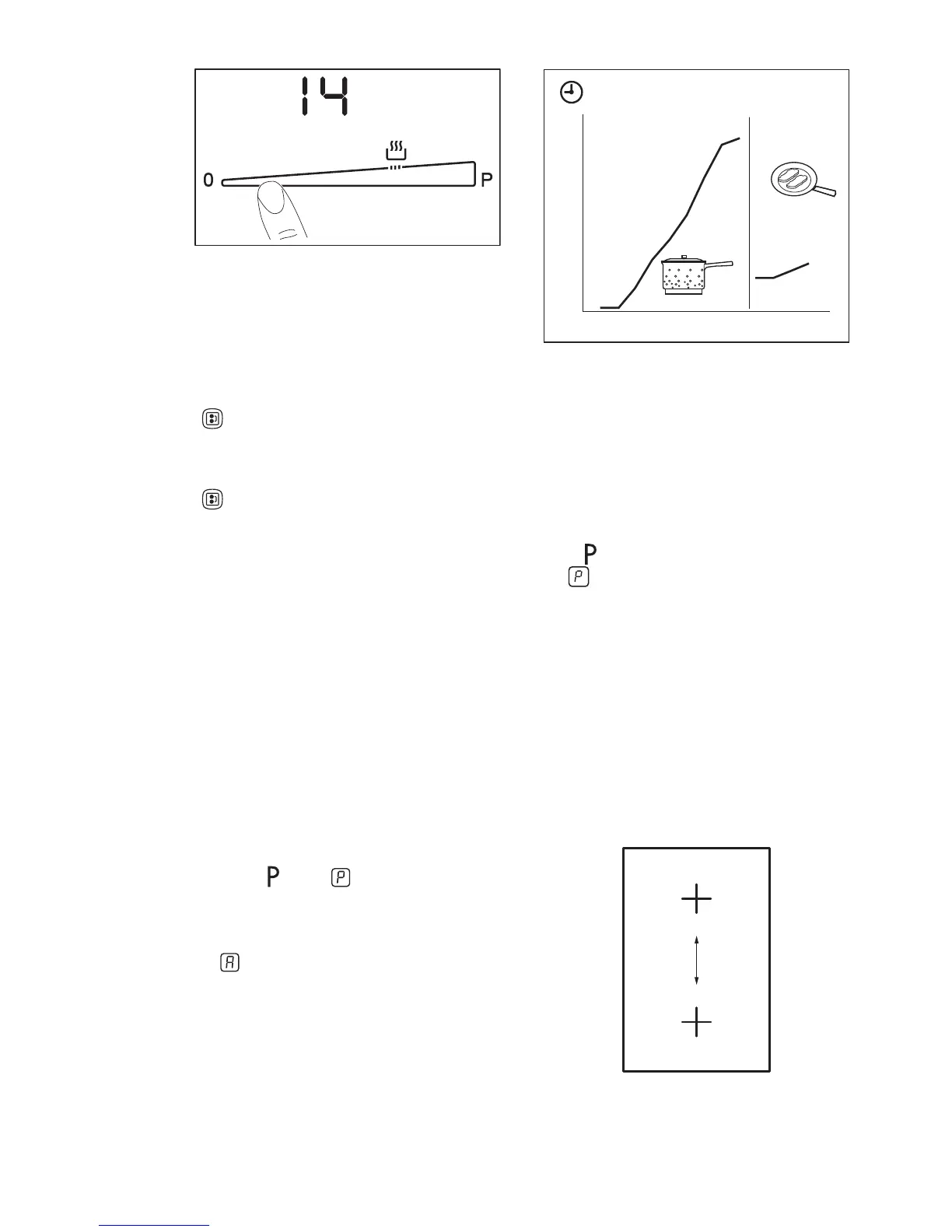 14

0

P

P

P

P

A