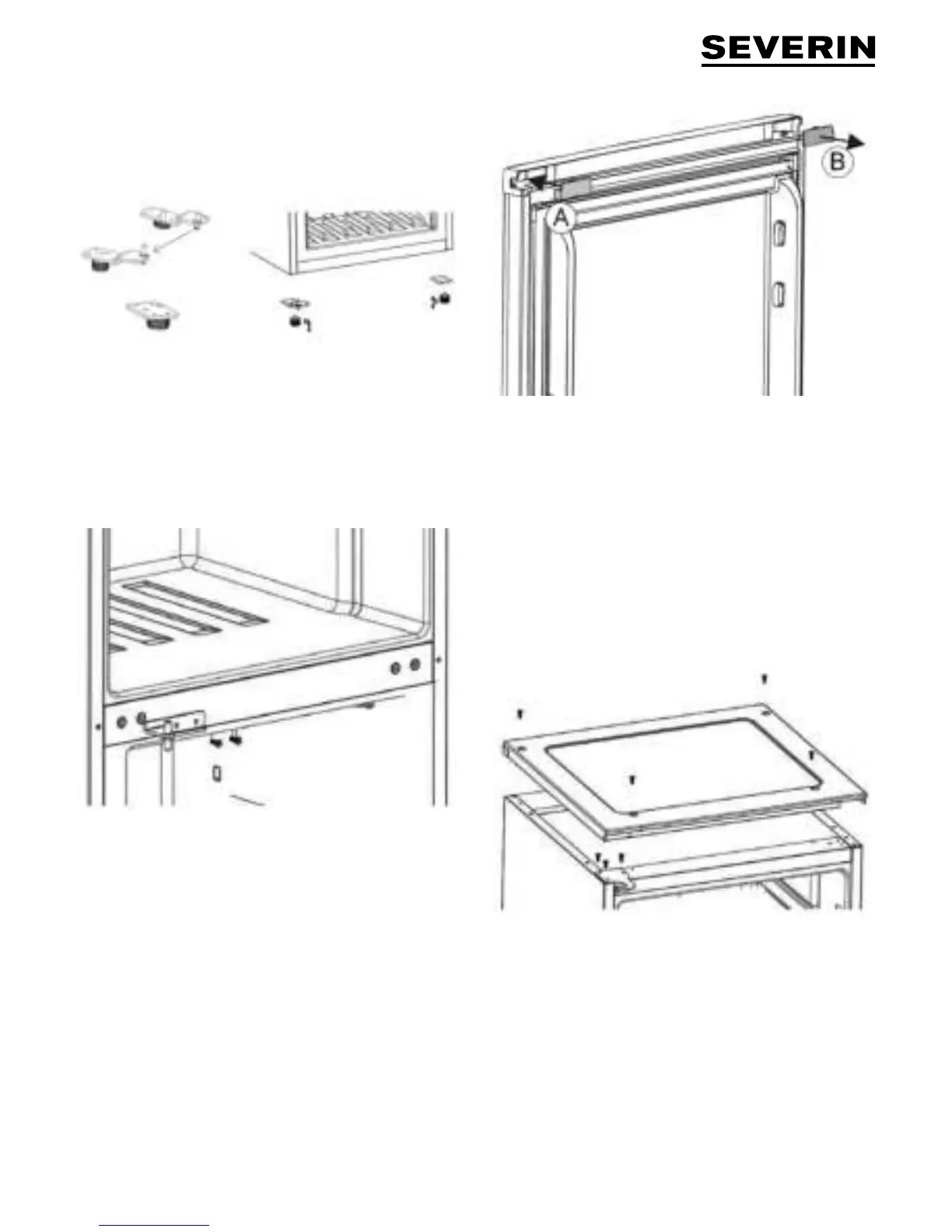 SEVERIN

B

A