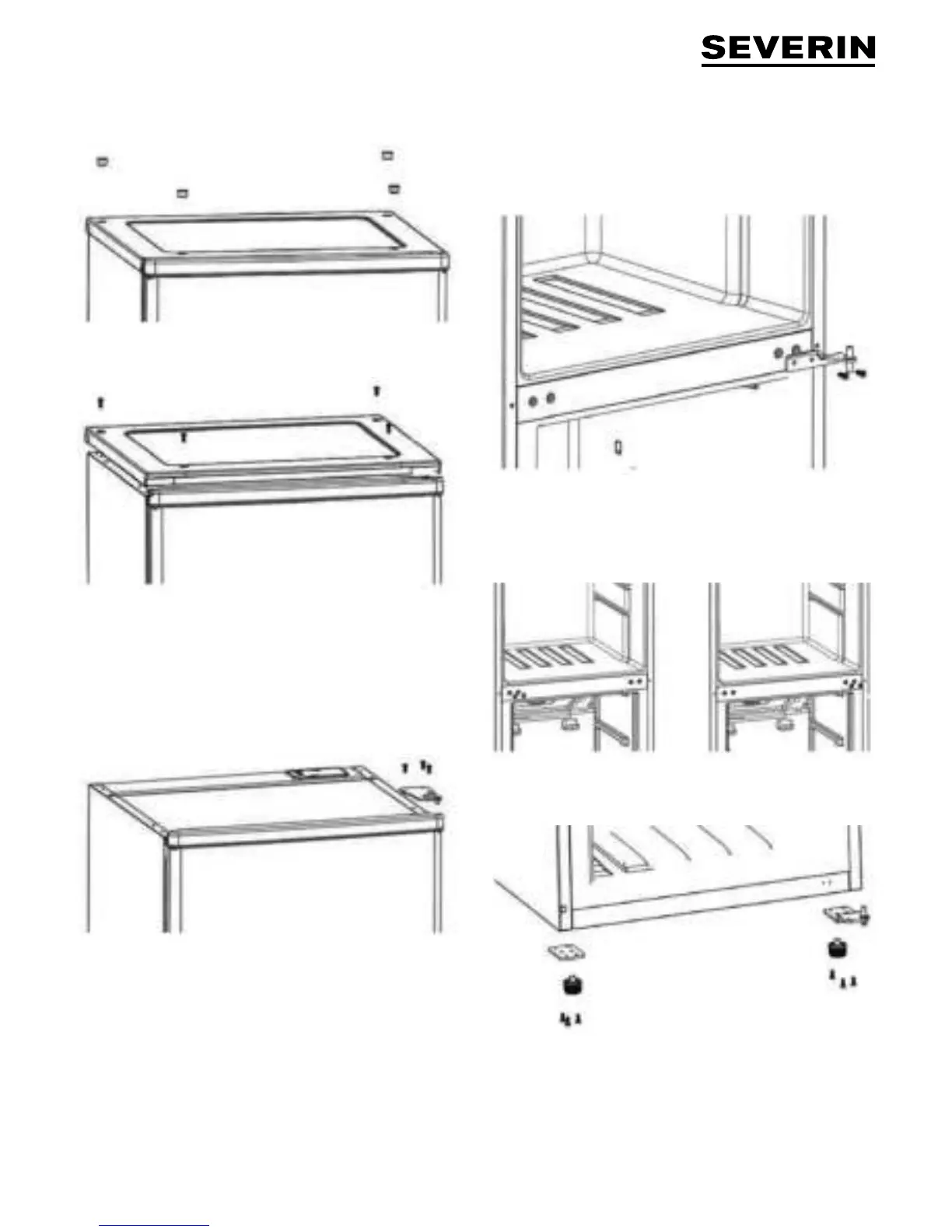 SEVERIN