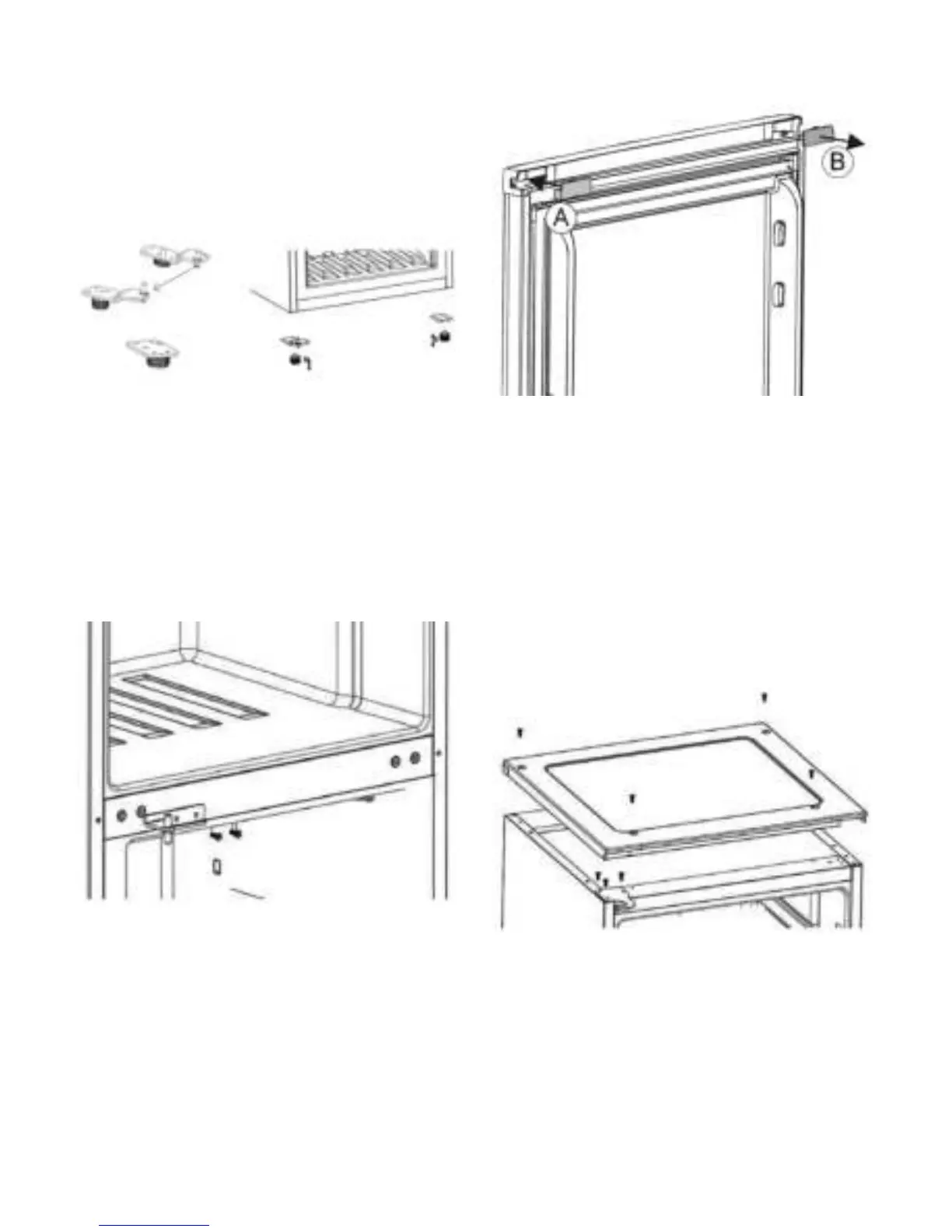 B

A