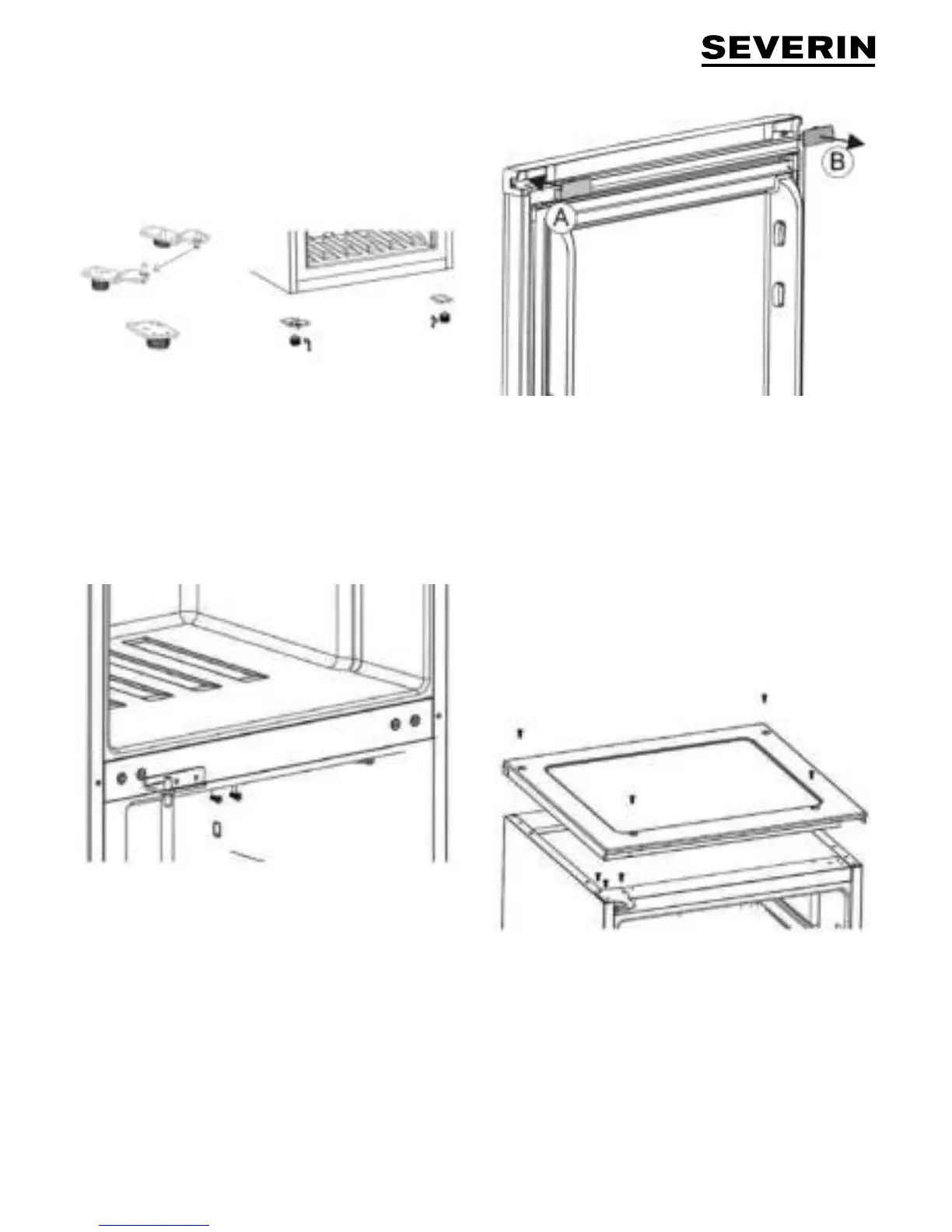 SEVERIN

B

A