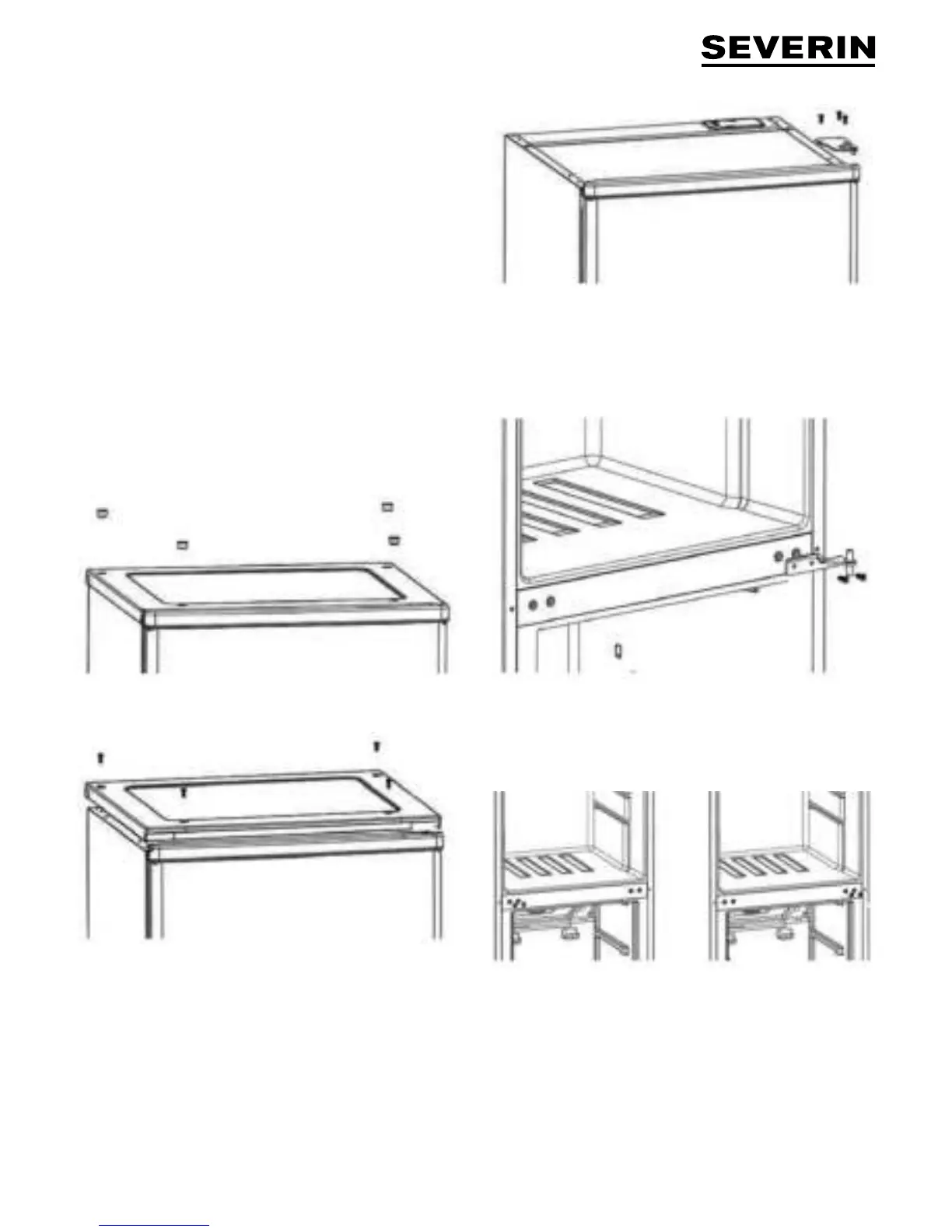 SEVERIN