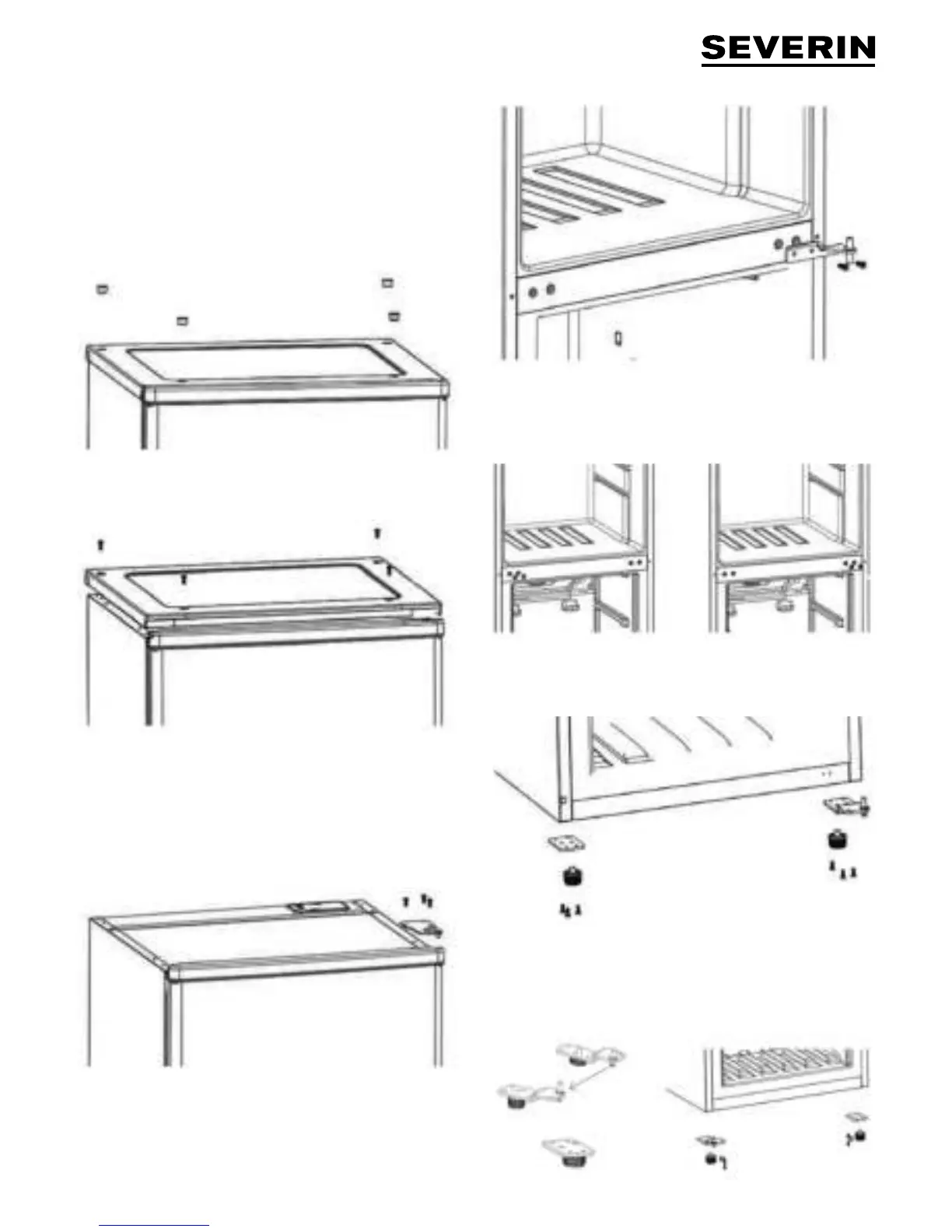 SEVERIN