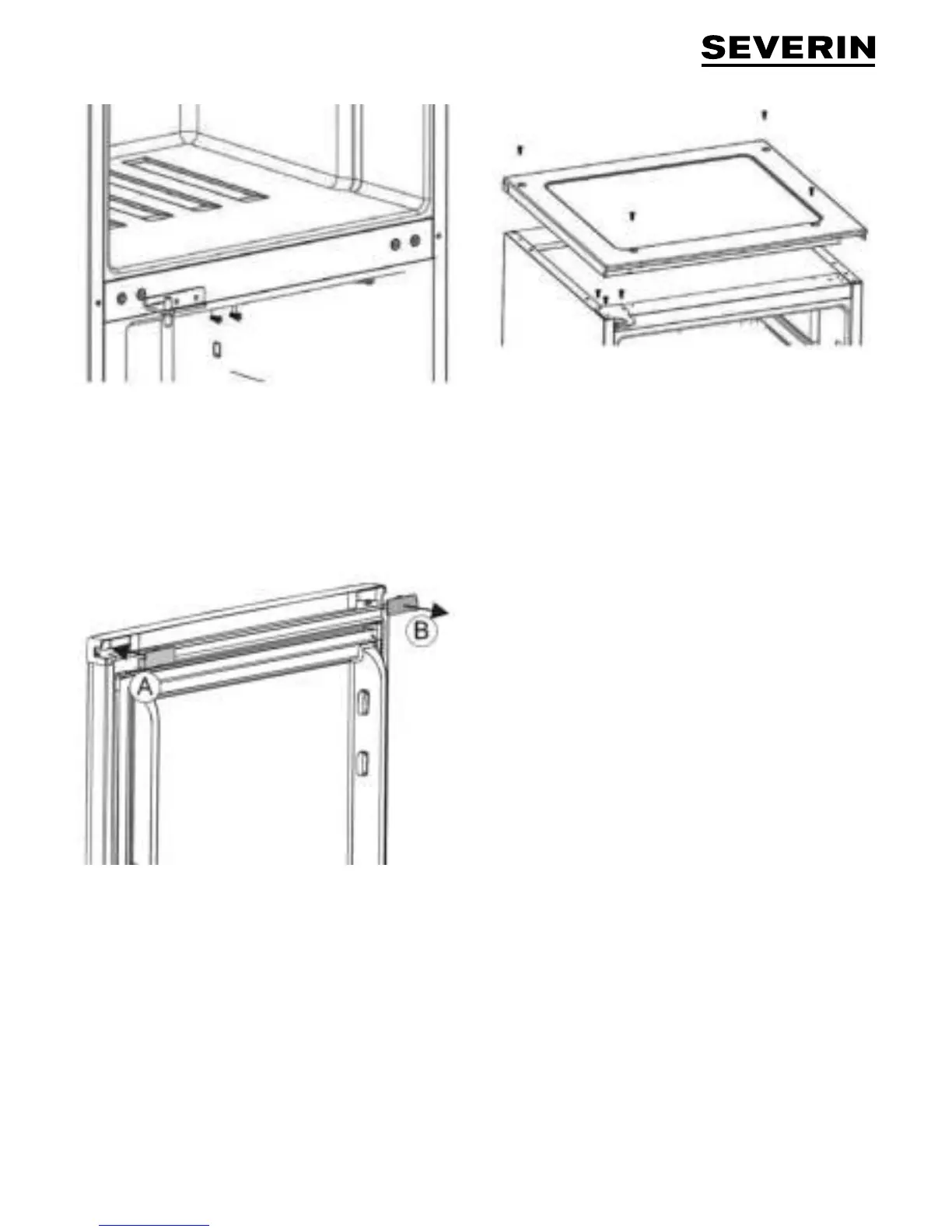 SEVERIN

B

A