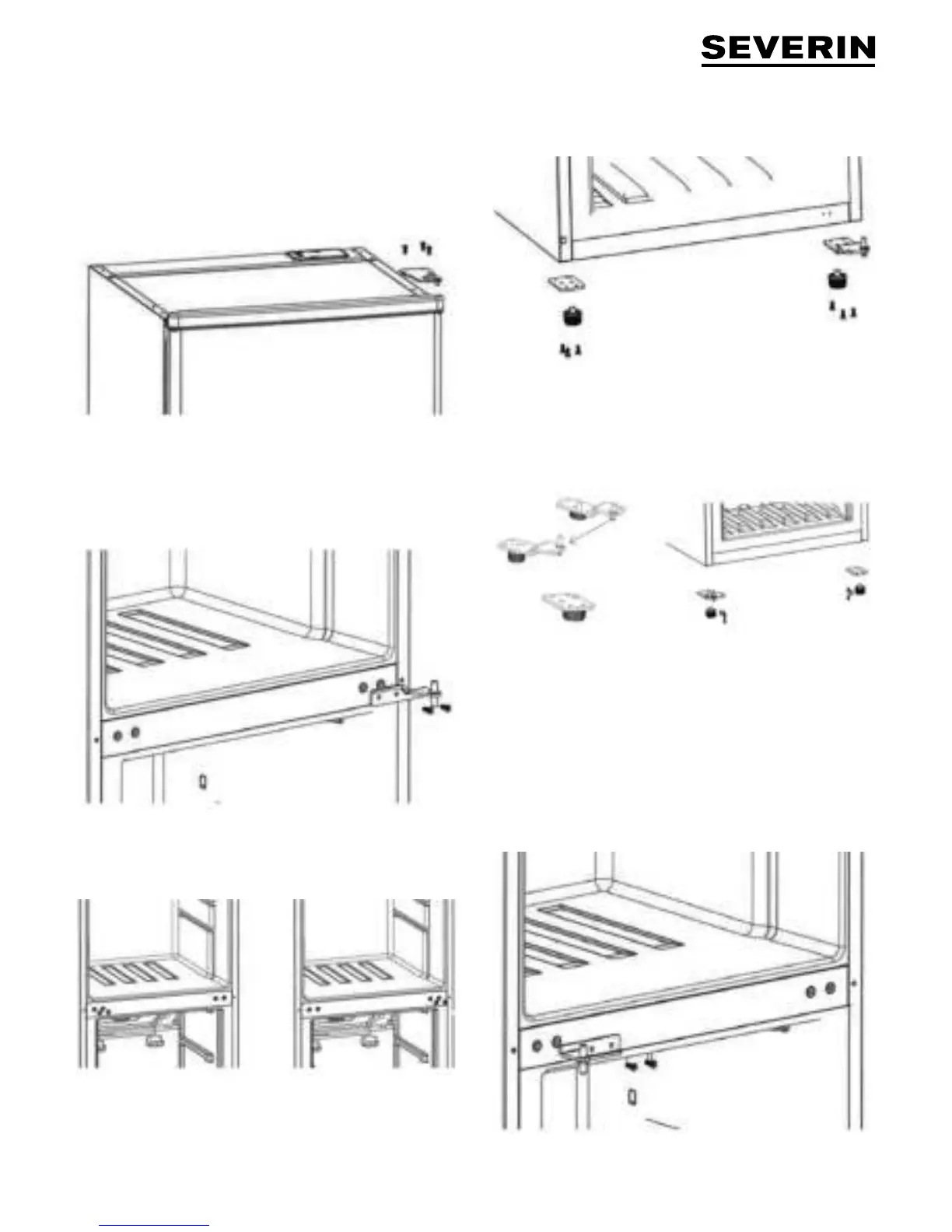 SEVERIN