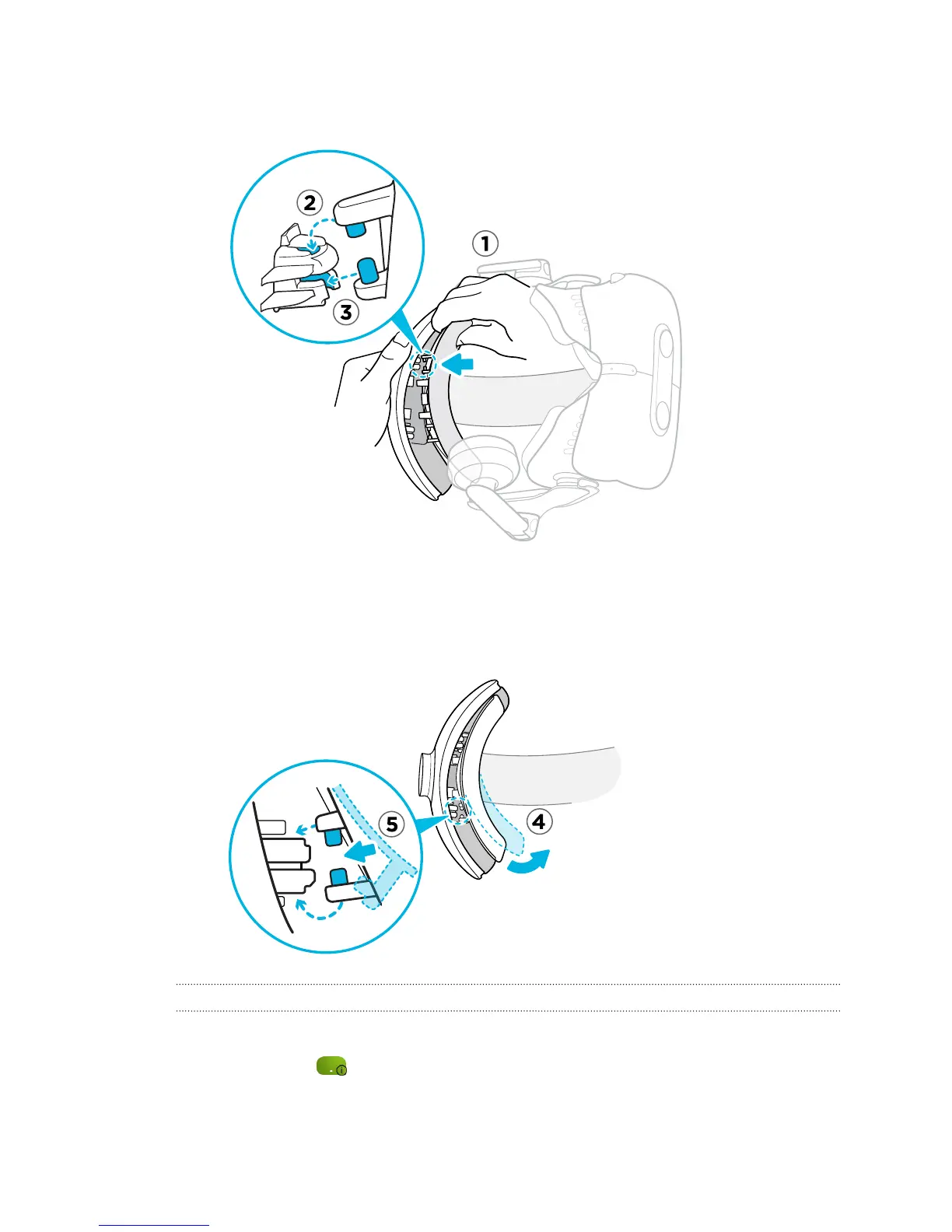 2

1

3

5

4