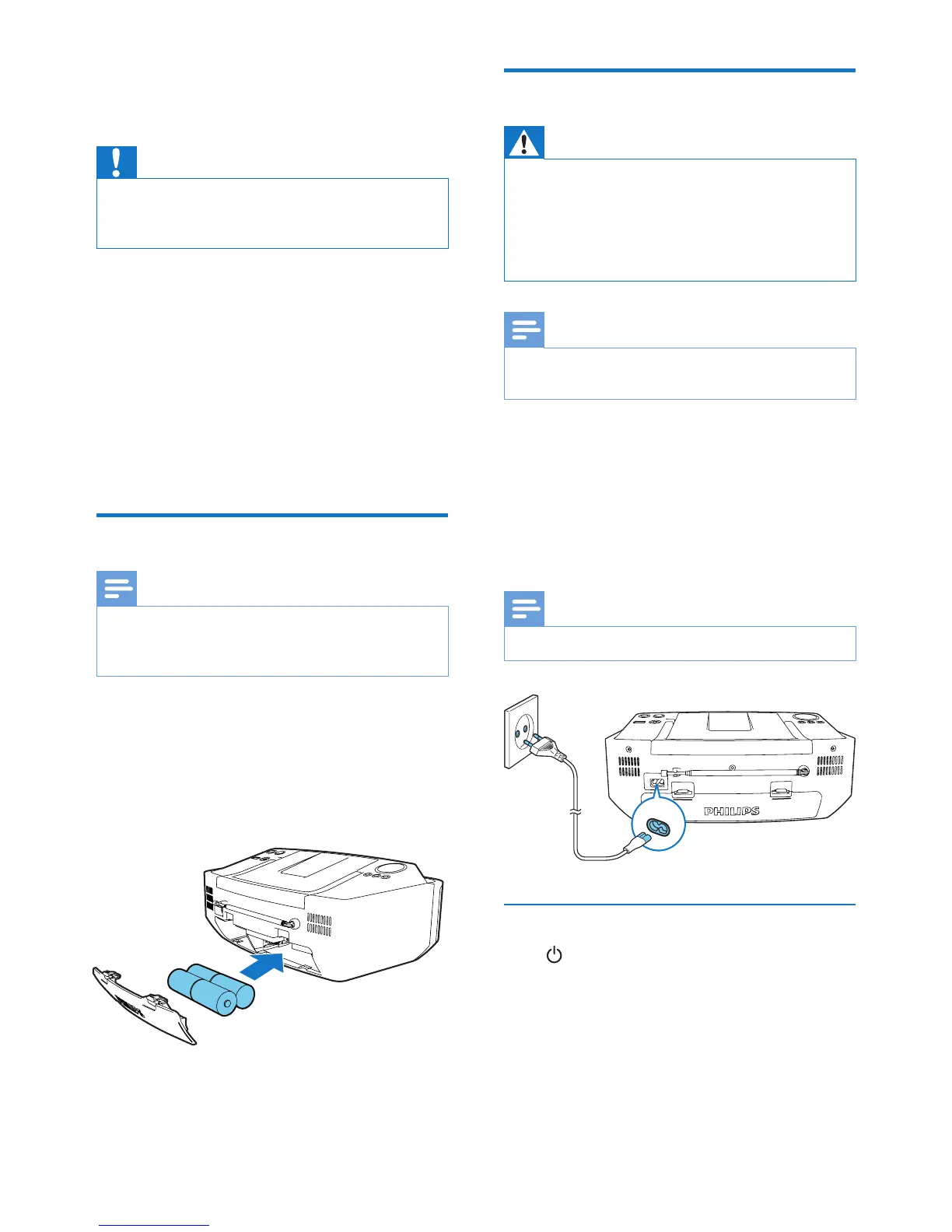 PHILIPS