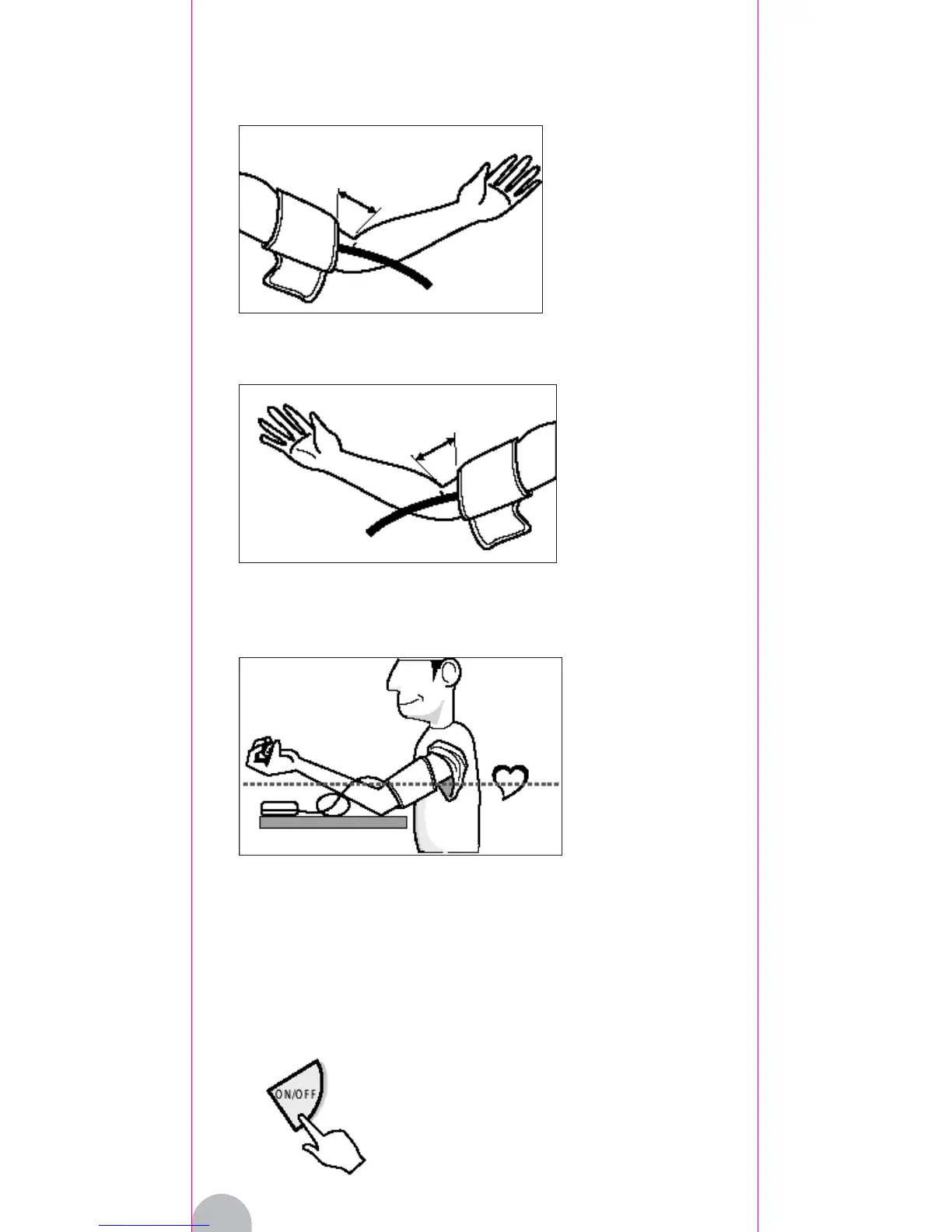 ON/OFF