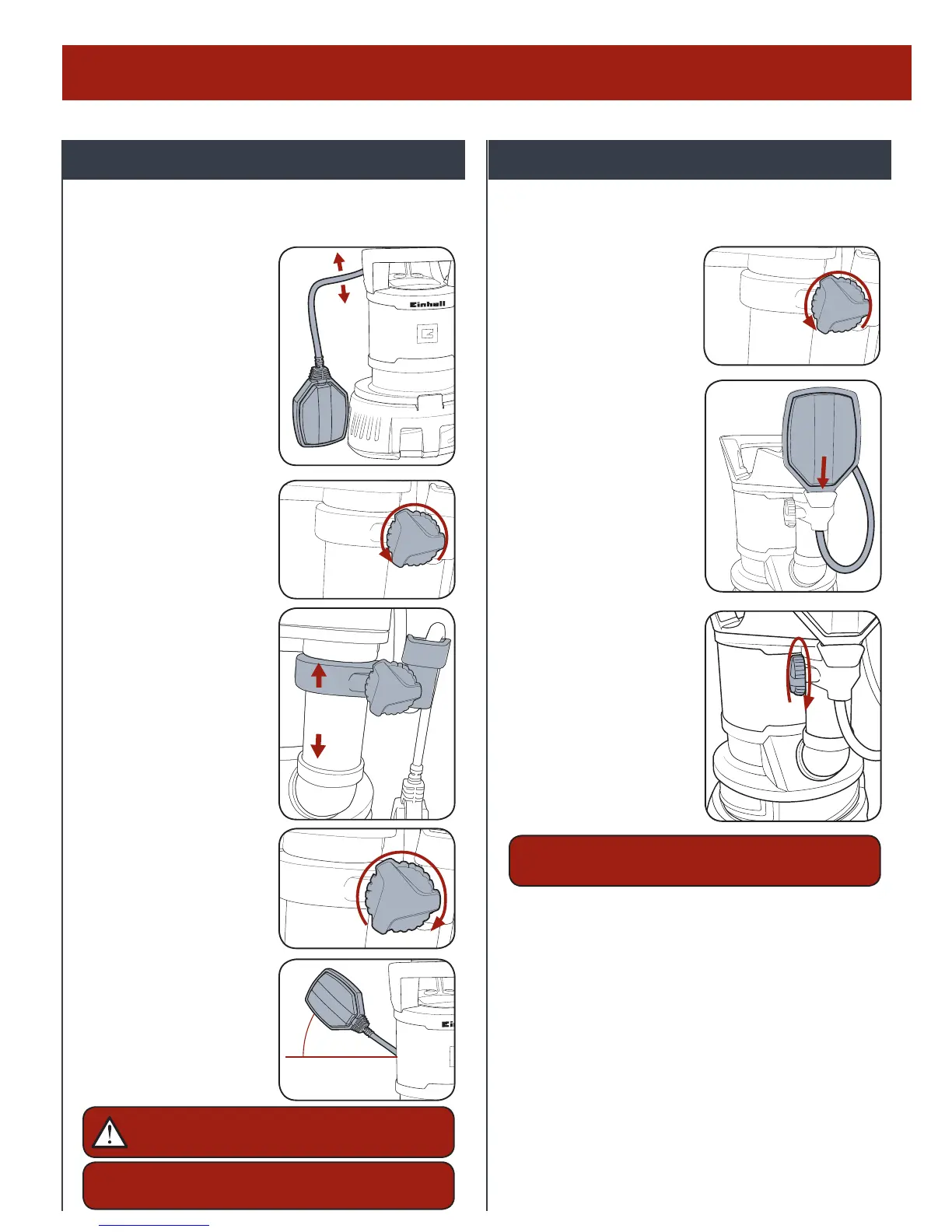 Einhell

Ei