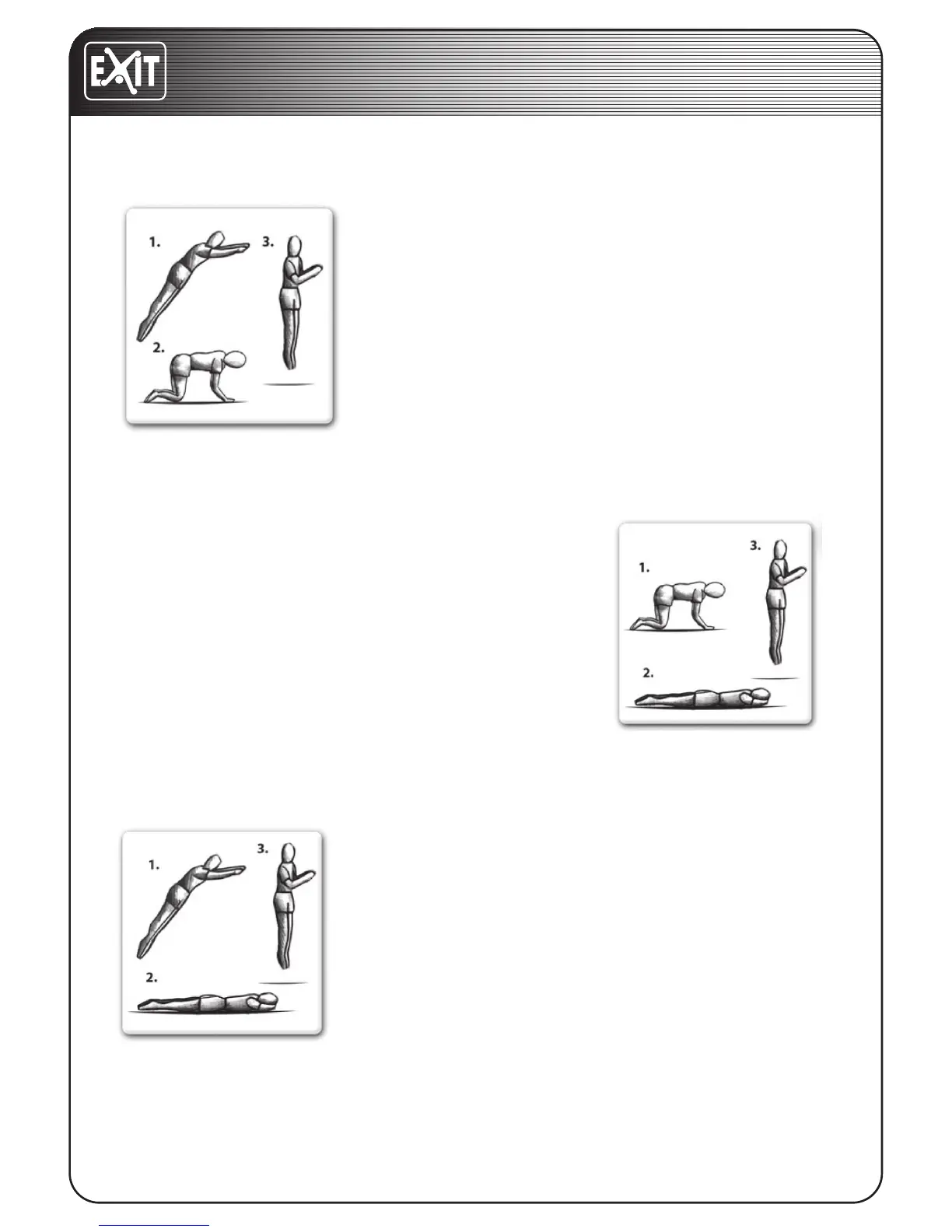 EXIT

1.
3.
2.

3.
1.
2.

1.
3.
2.