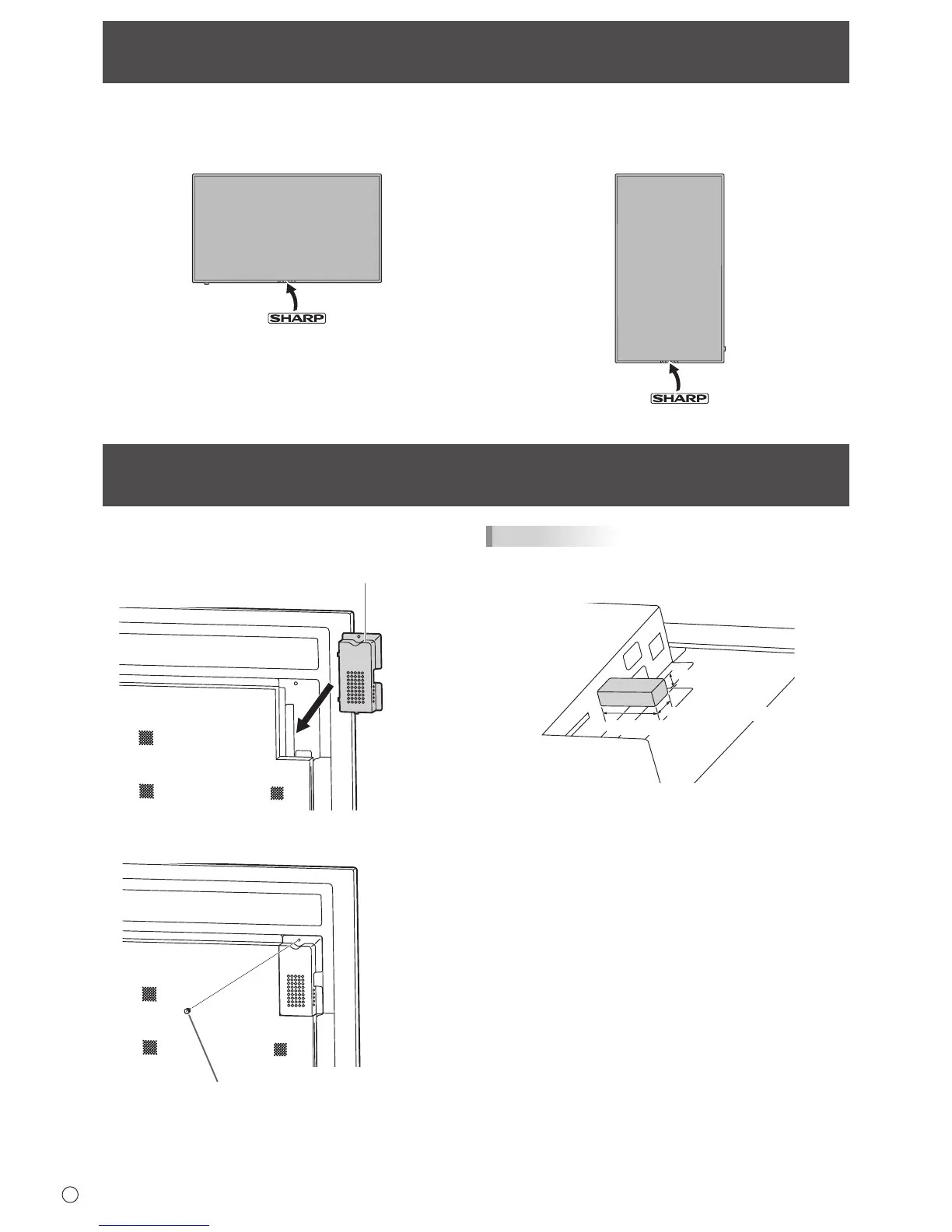 SHARP

SHARP