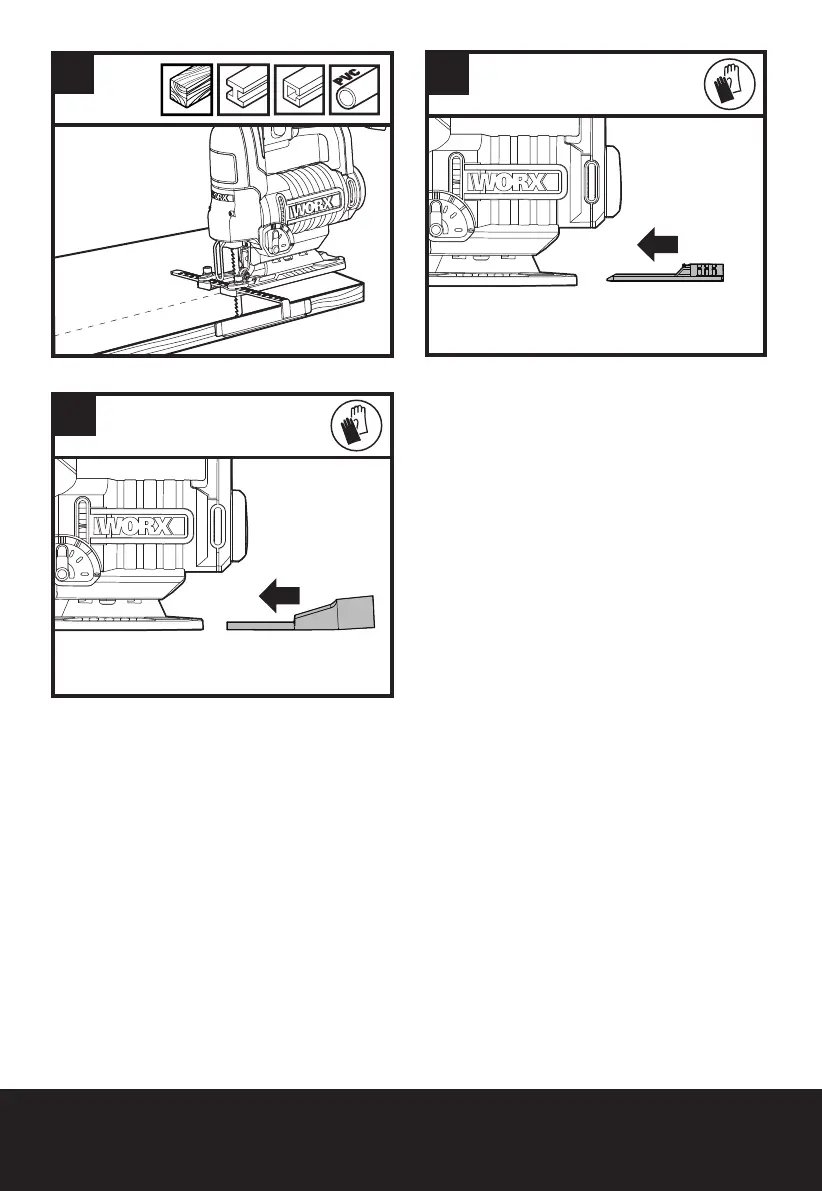 PVC

WORX

WORX

WORX