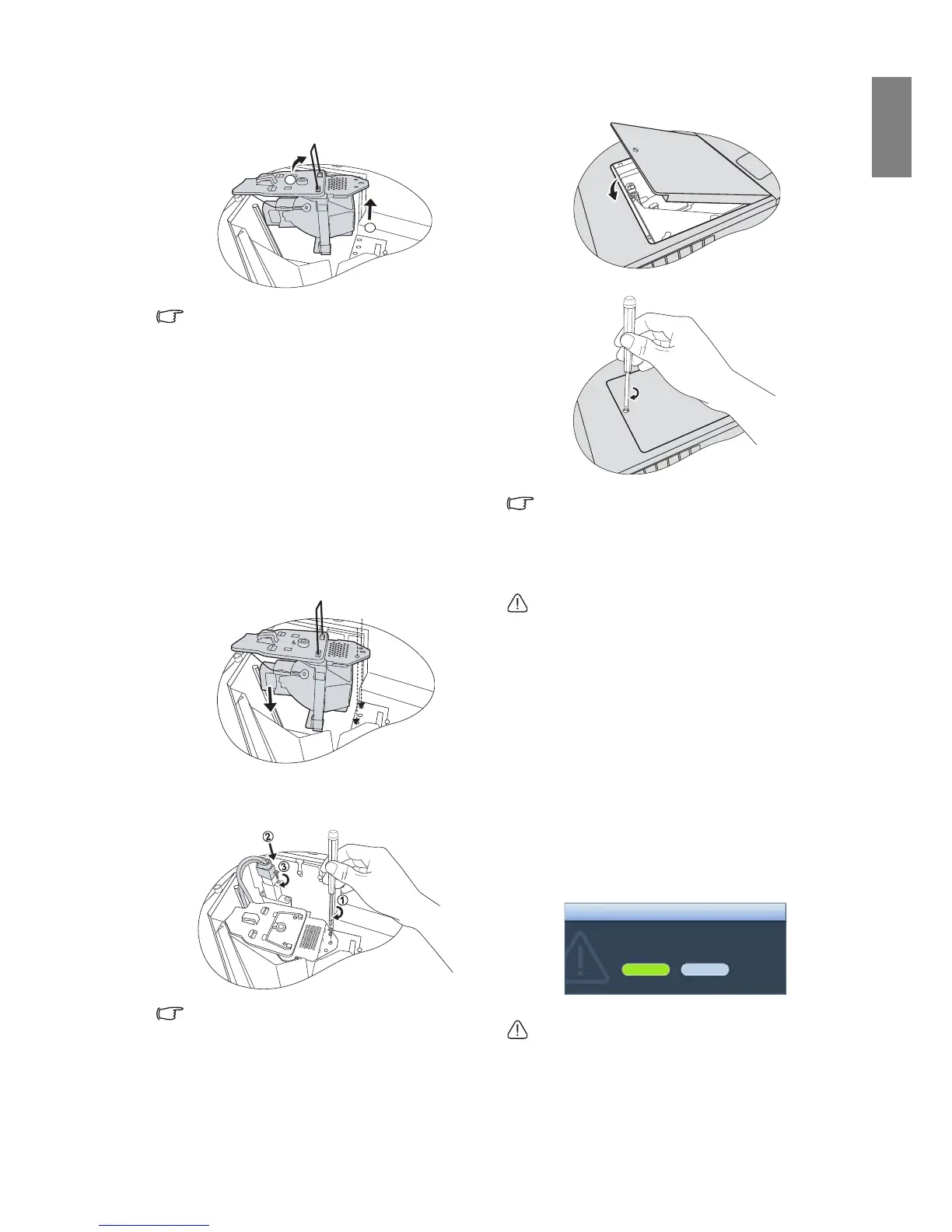 ②

③

①