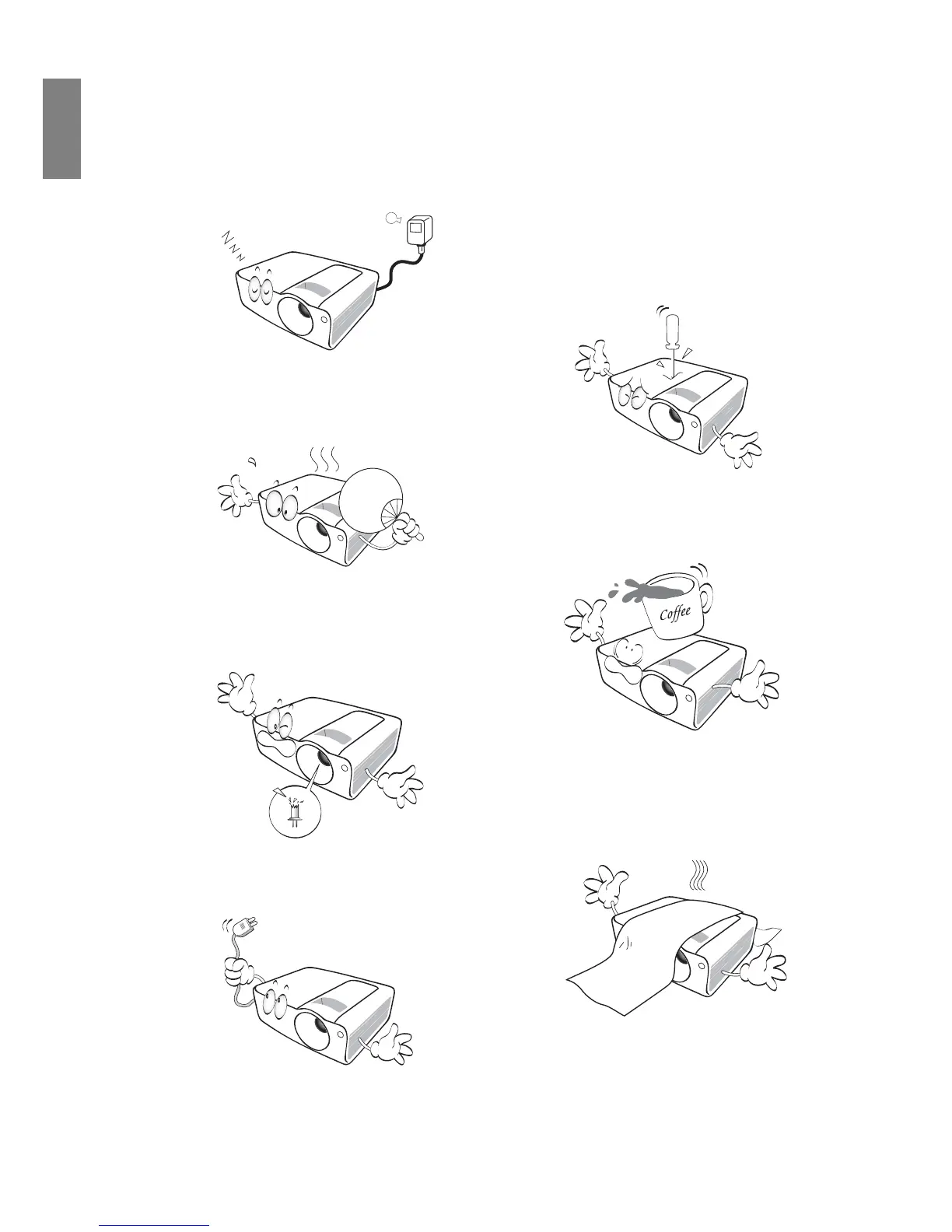 Coffee