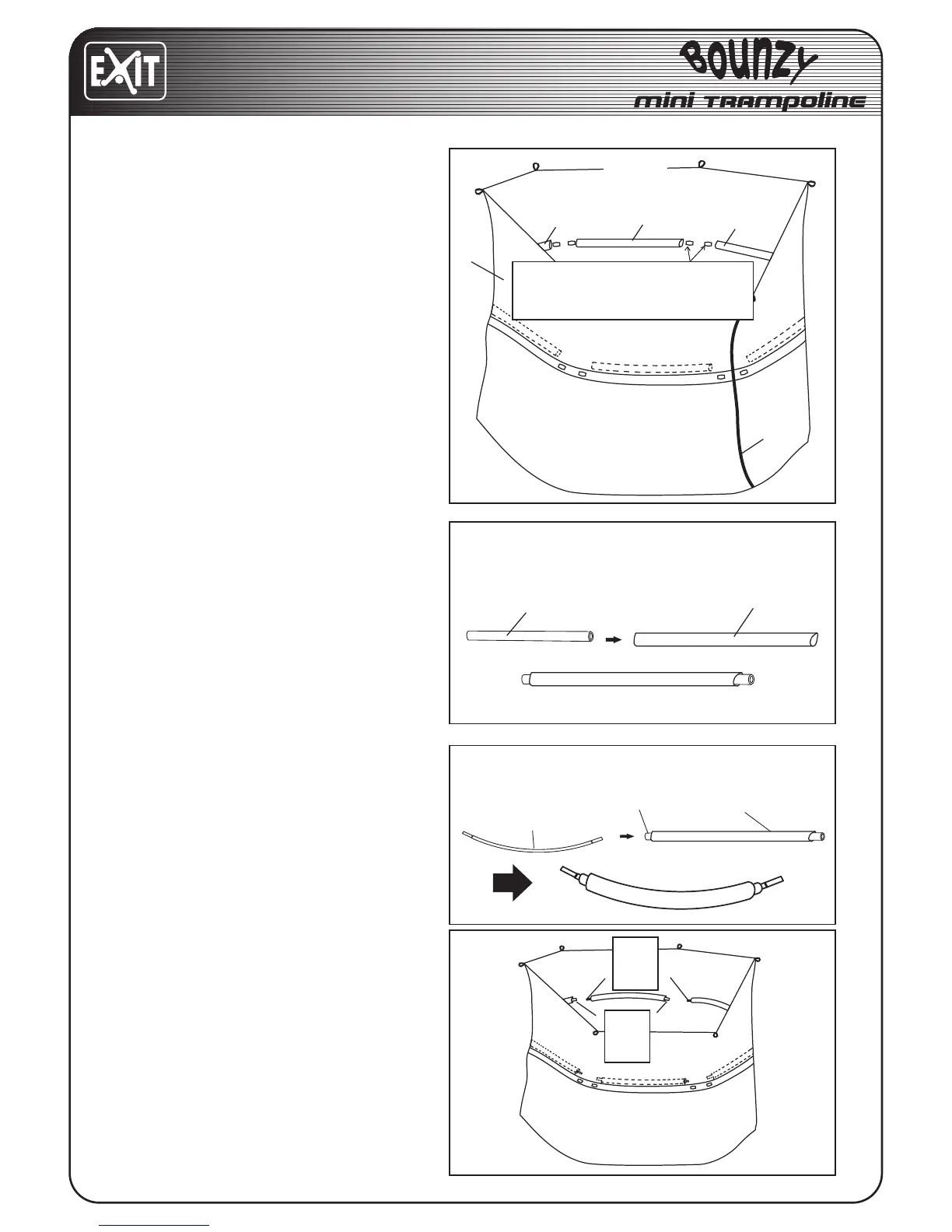 EXIT

BOUNZY

mini TRAMPOLINE