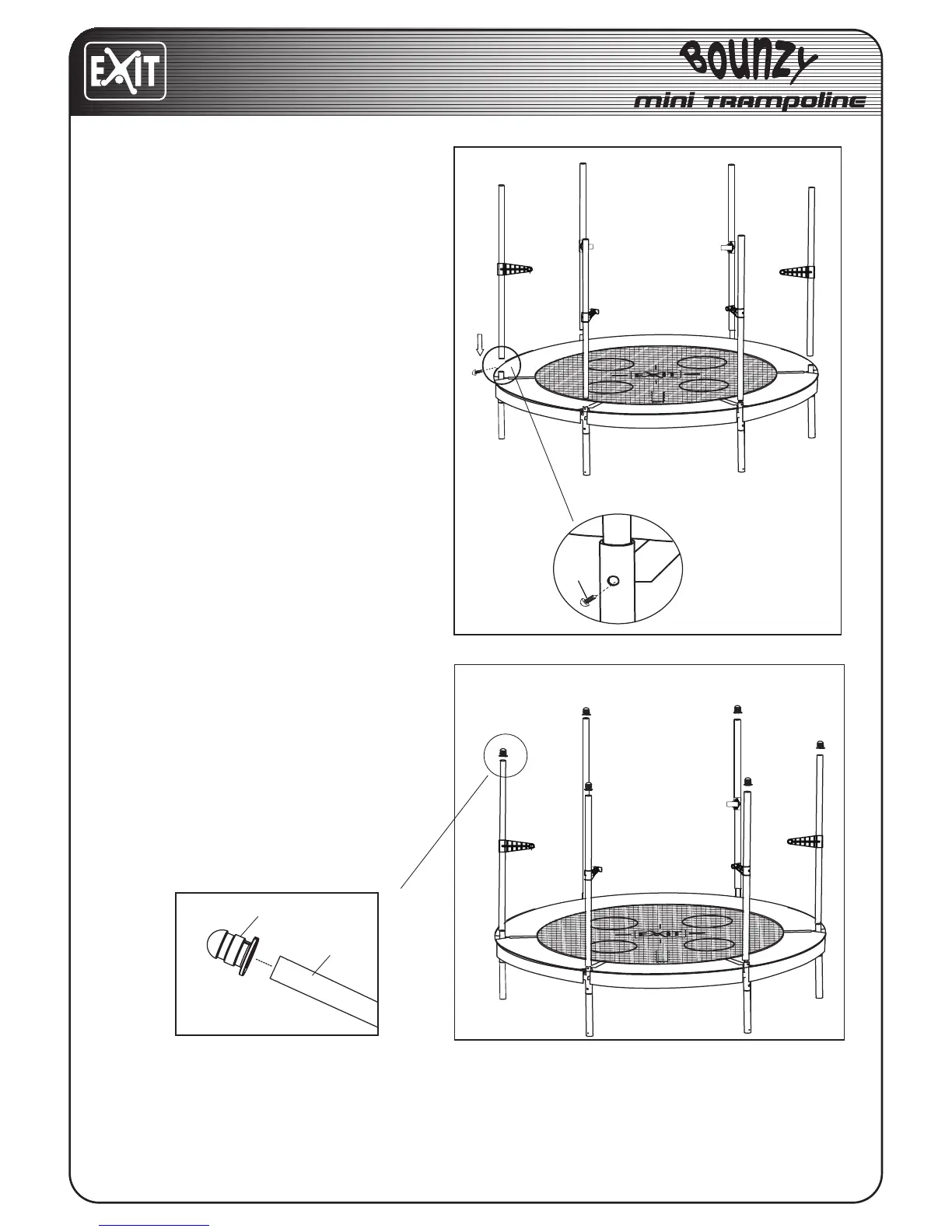 EXIT

BOUNZY

mini TRAMPOLINE

EXIT

EXIT