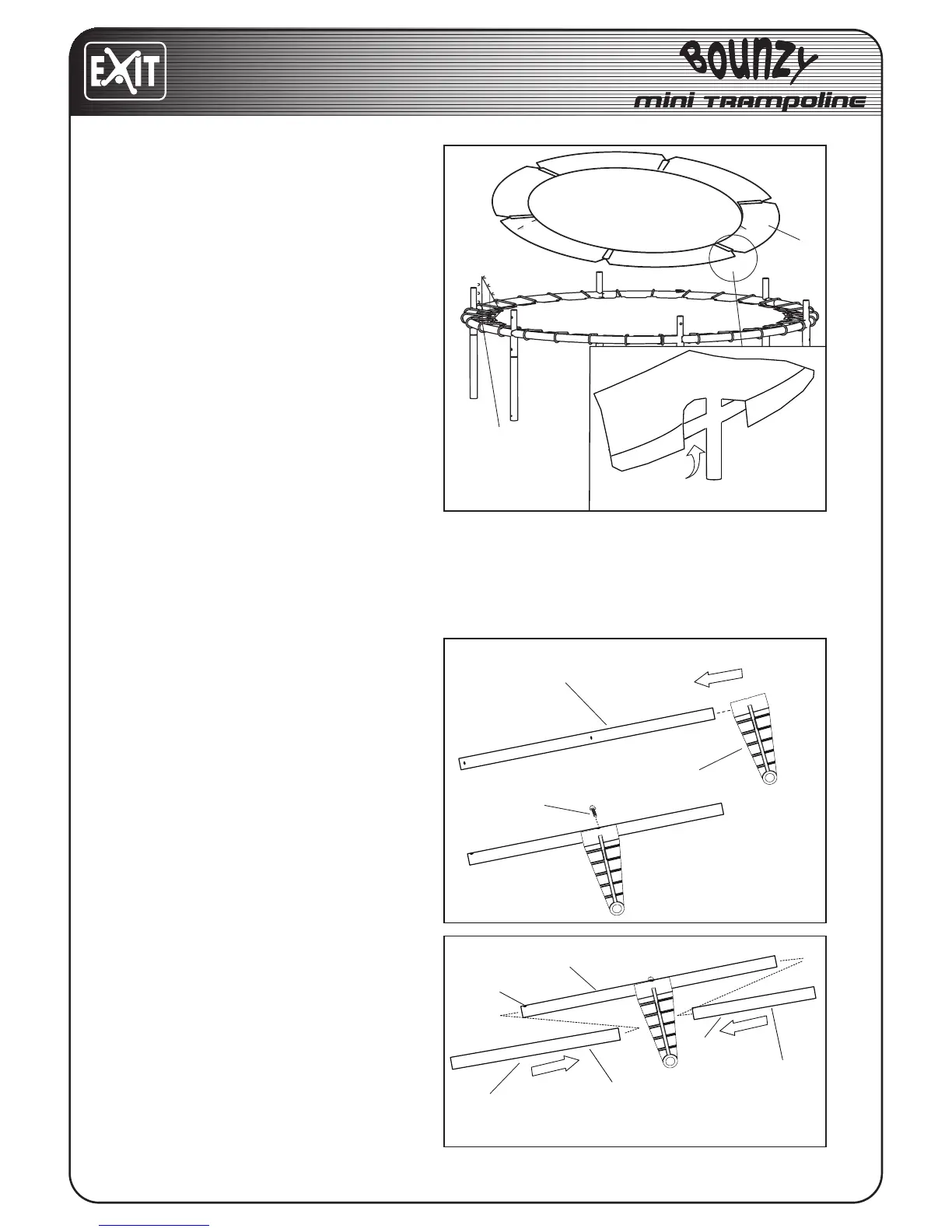 EXIT

BOUNZY

mini TRAMPOLINE