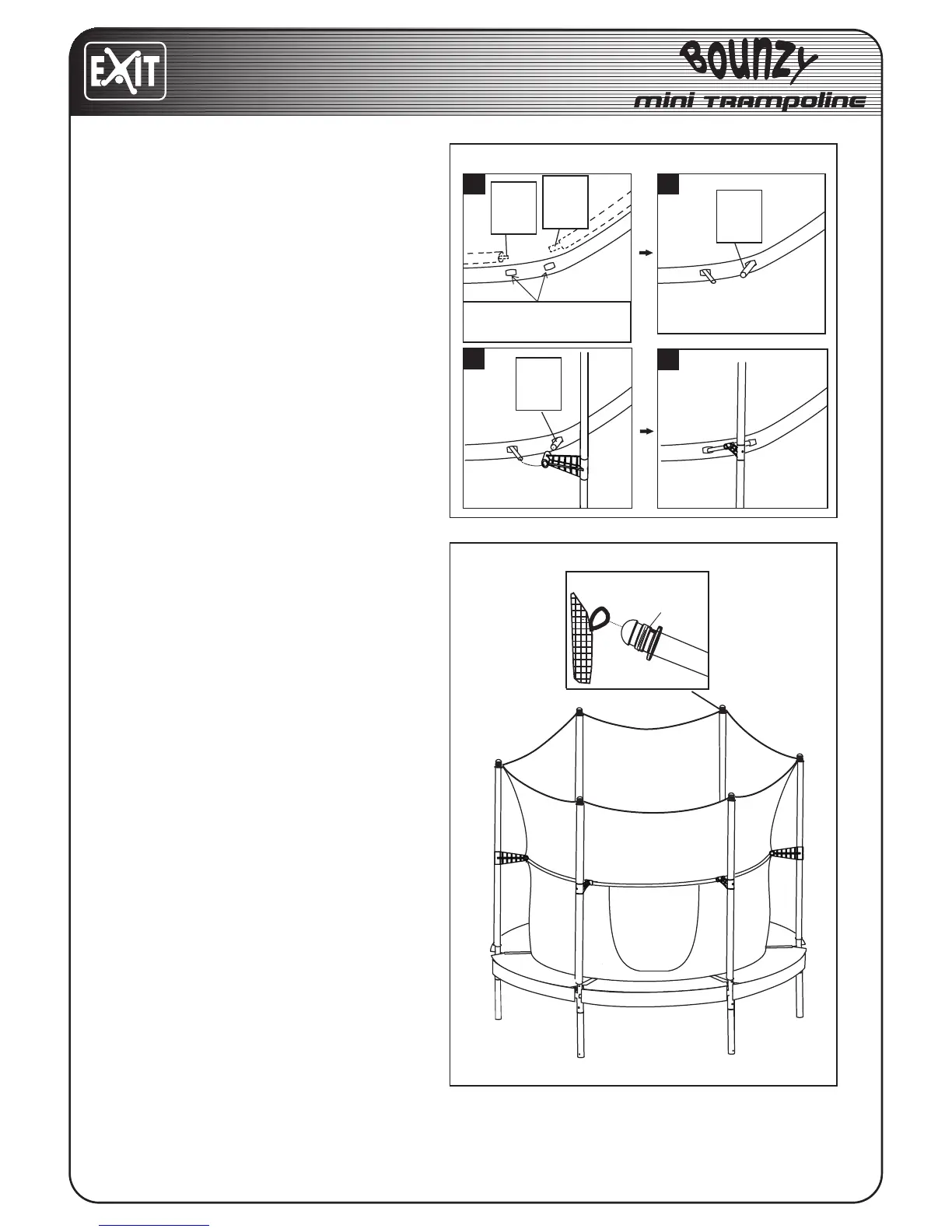 EXIT

BOUNZY
mini TRAMPOLINE