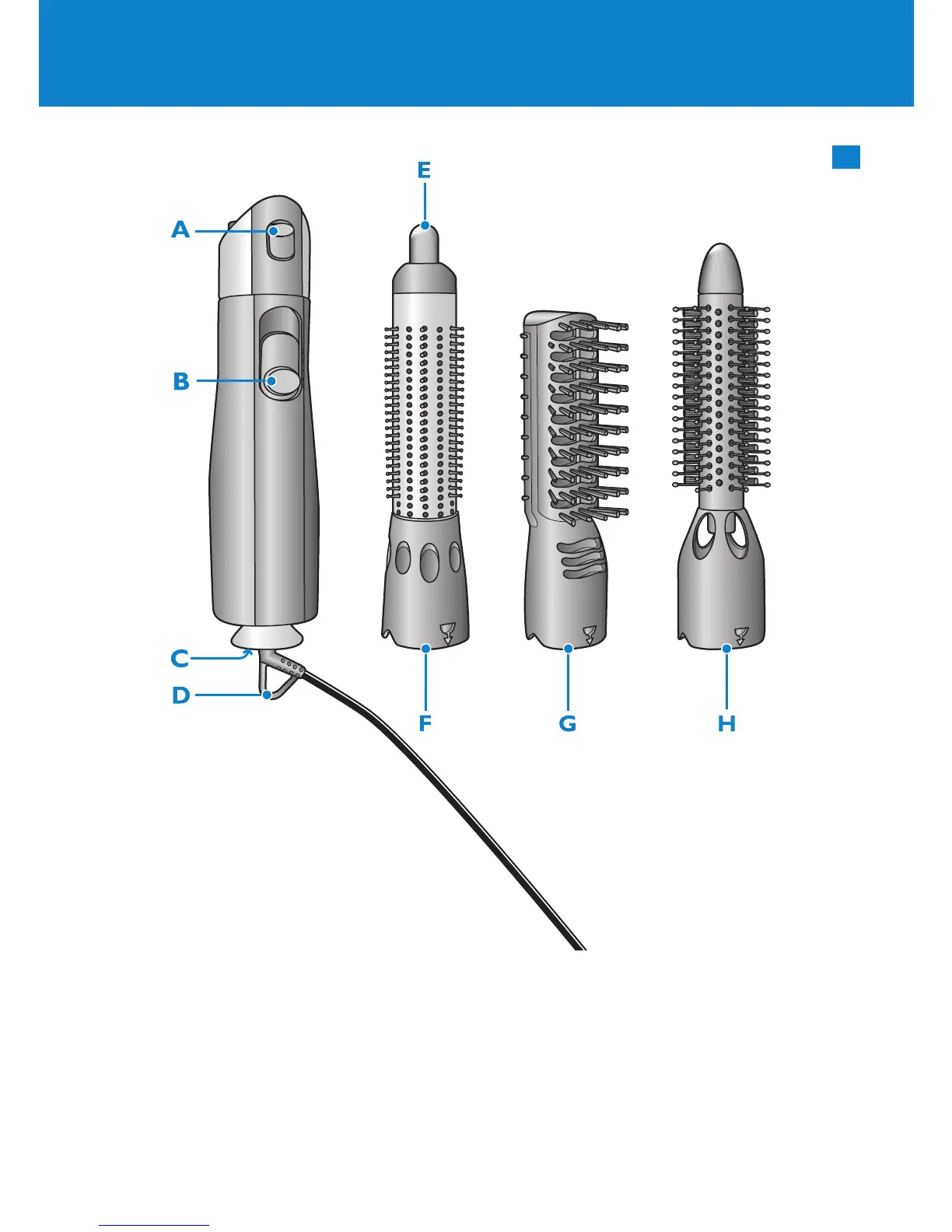 E
A
B
C
D
F
G
H