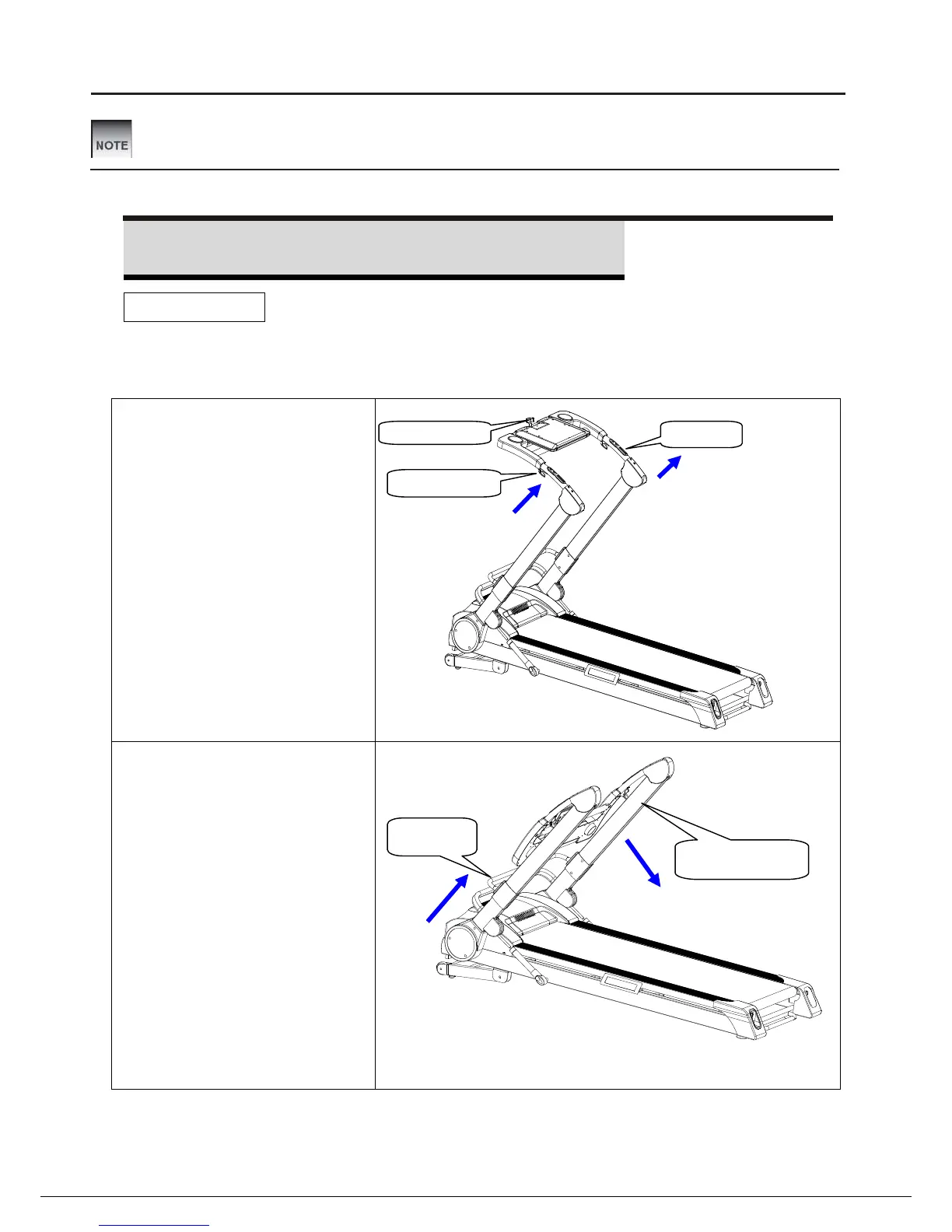 NOTE