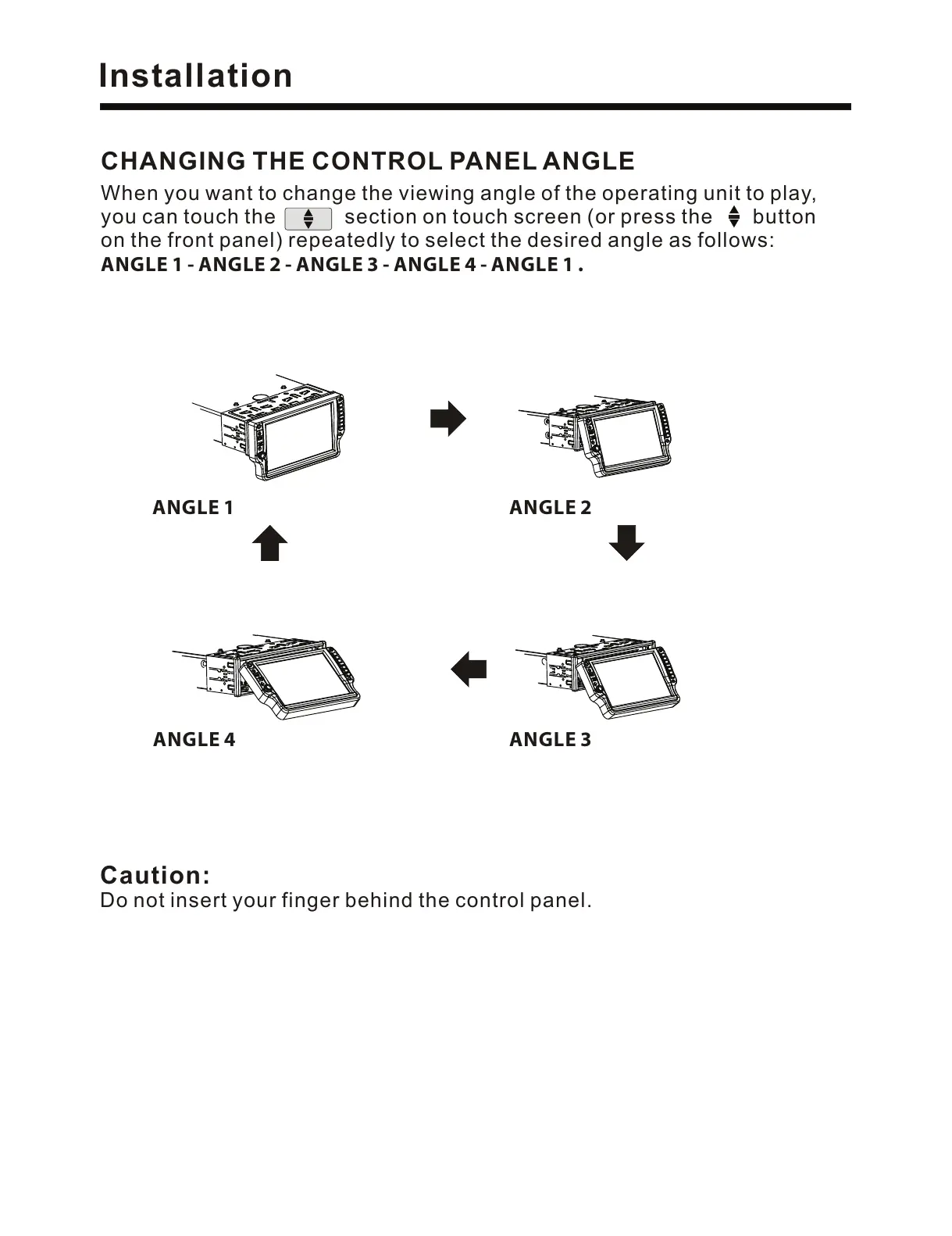 Installation

CHANGING THE CONTROL PANEL ANGLE

When you want to change the viewing angle of the operating unit to play, you can touch the section on touch screen (or press the button on the front panel) repeatedly to select the desired angle as follows:
ANGLE 1 - ANGLE 2 - ANGLE 3 - ANGLE 4 - ANGLE 1 .

ANGLE 1

ANGLE 2

ANGLE 4

ANGLE 3

Caution:
Do not insert your finger behind the control panel.